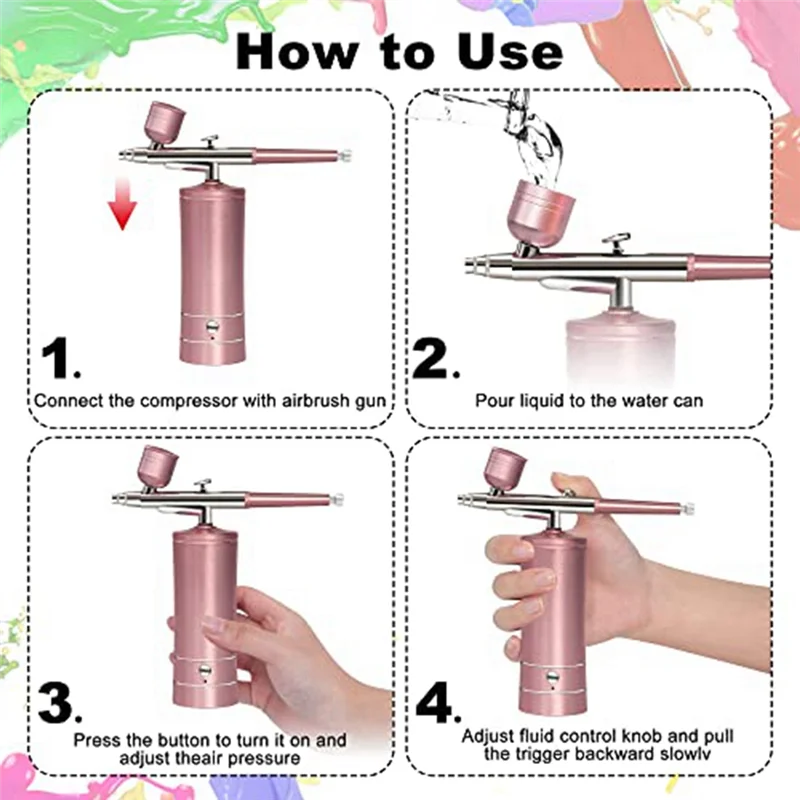 How to Use

1.

Connect the compressor with airbrush gun

2.

Pour liquid to the water can

3.

Press the button to turn it on and adjust theair pressure

4.

Adjust fluid control knob and pull the trigger backward slowlv