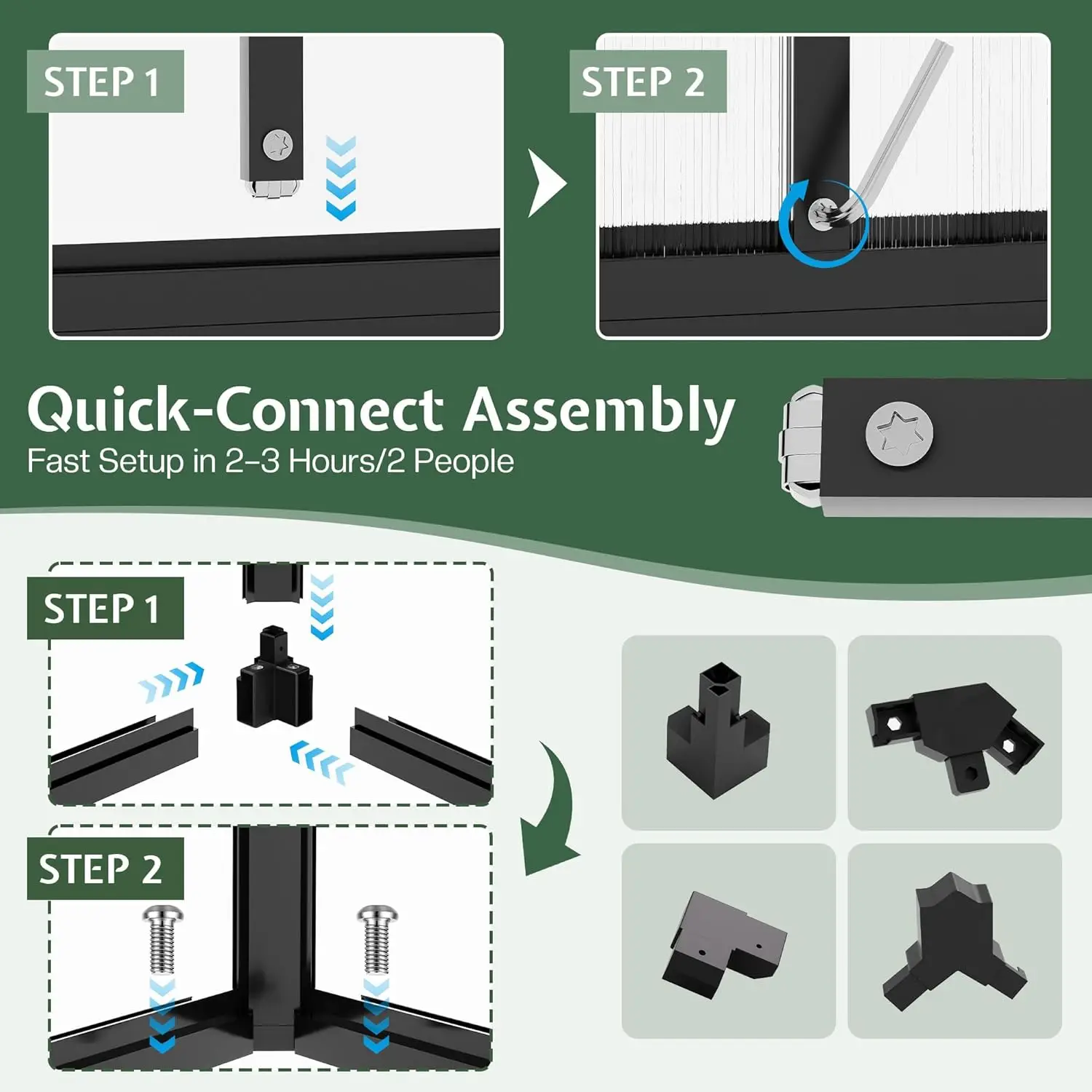 STEP 1

STEP 2

Quick-Connect Assembly

Fast Setup in 2–3 Hours/2 People

STEP 1

STEP 2