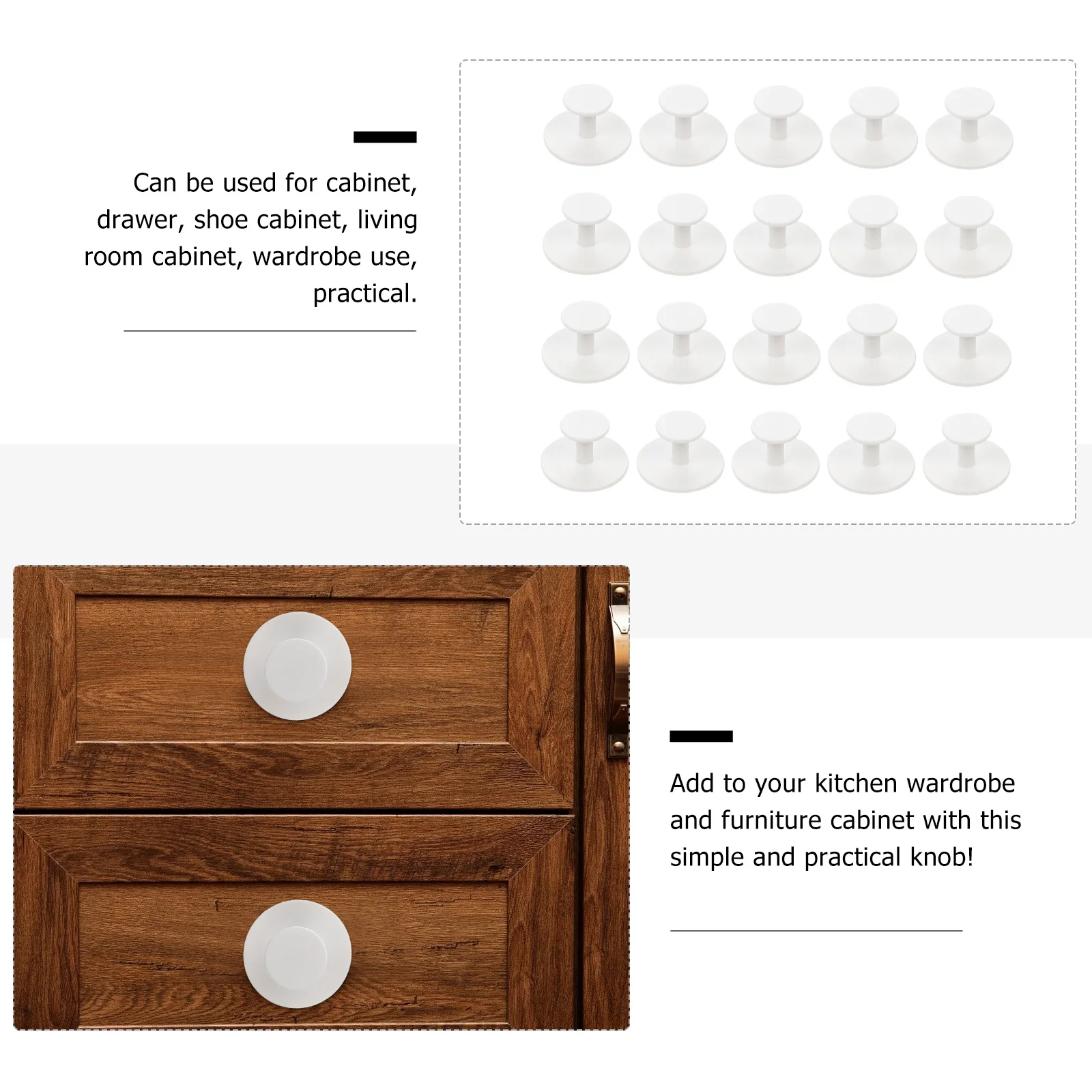 Can be used for cabinet, drawer, shoe cabinet, living room cabinet, wardrobe use, practical.

Add to your kitchen wardrobe and furniture cabinet with this simple and practical knob!