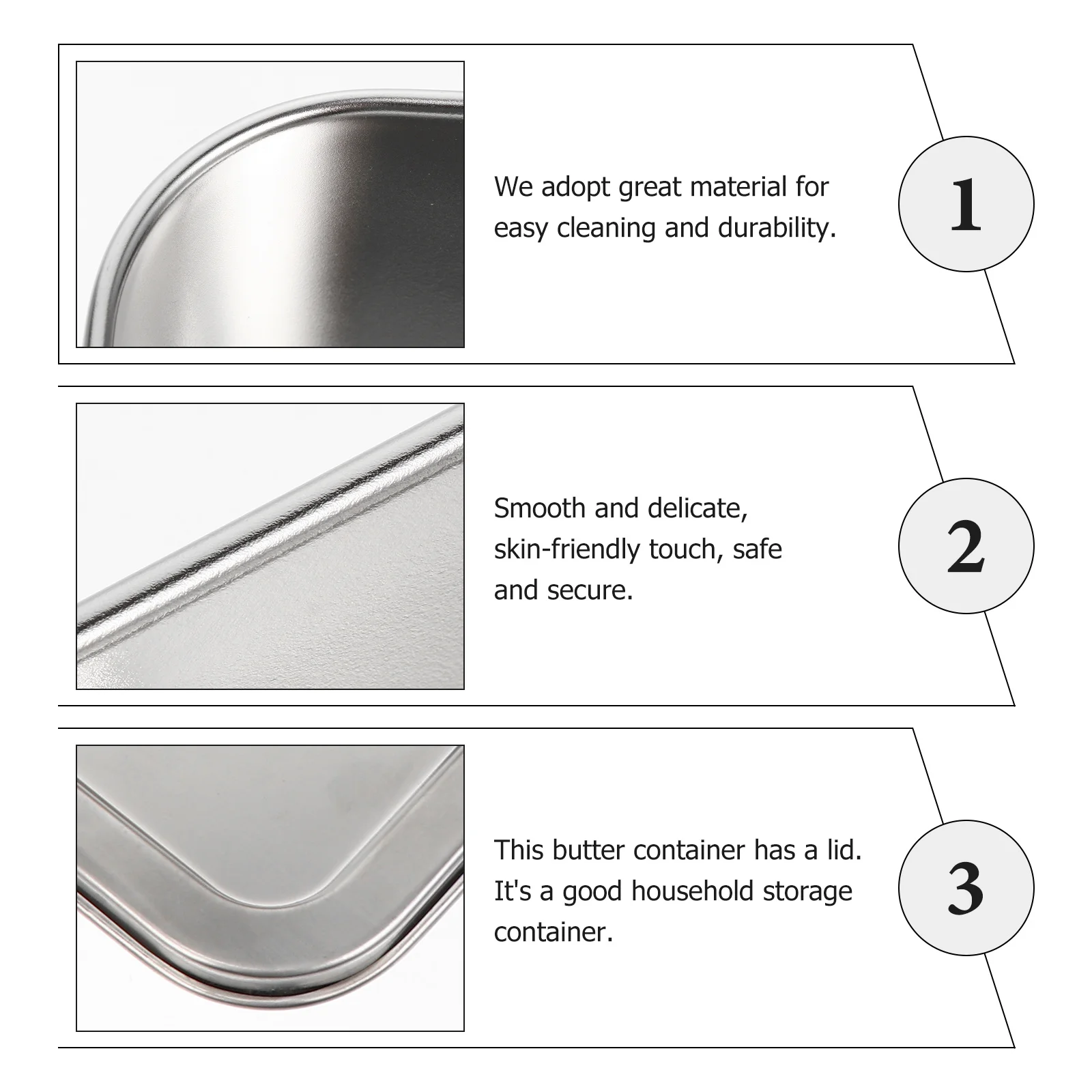 We adopt great material for easy cleaning and durability.

1

Smooth and delicate, skin-friendly touch, safe and secure.

2

This butter container has a lid. It's a good household storage container.

3