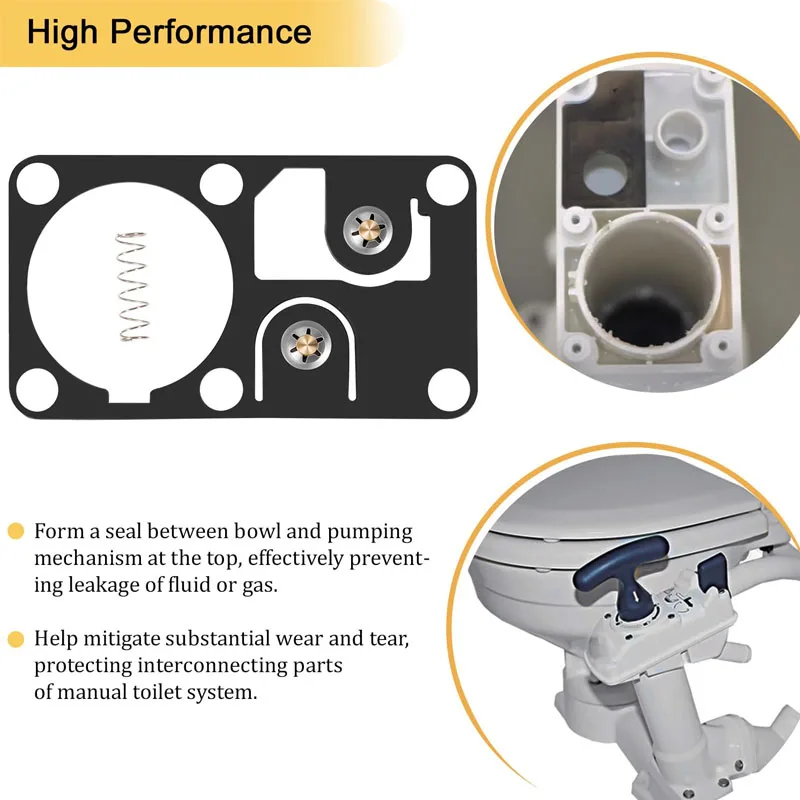 High Performance

Form a seal between bowl and pumping mechanism at the top, effectively preventing leakage of fluid or gas.

Help mitigate substantial wear and tear, protecting interconnecting parts of manual toilet system.