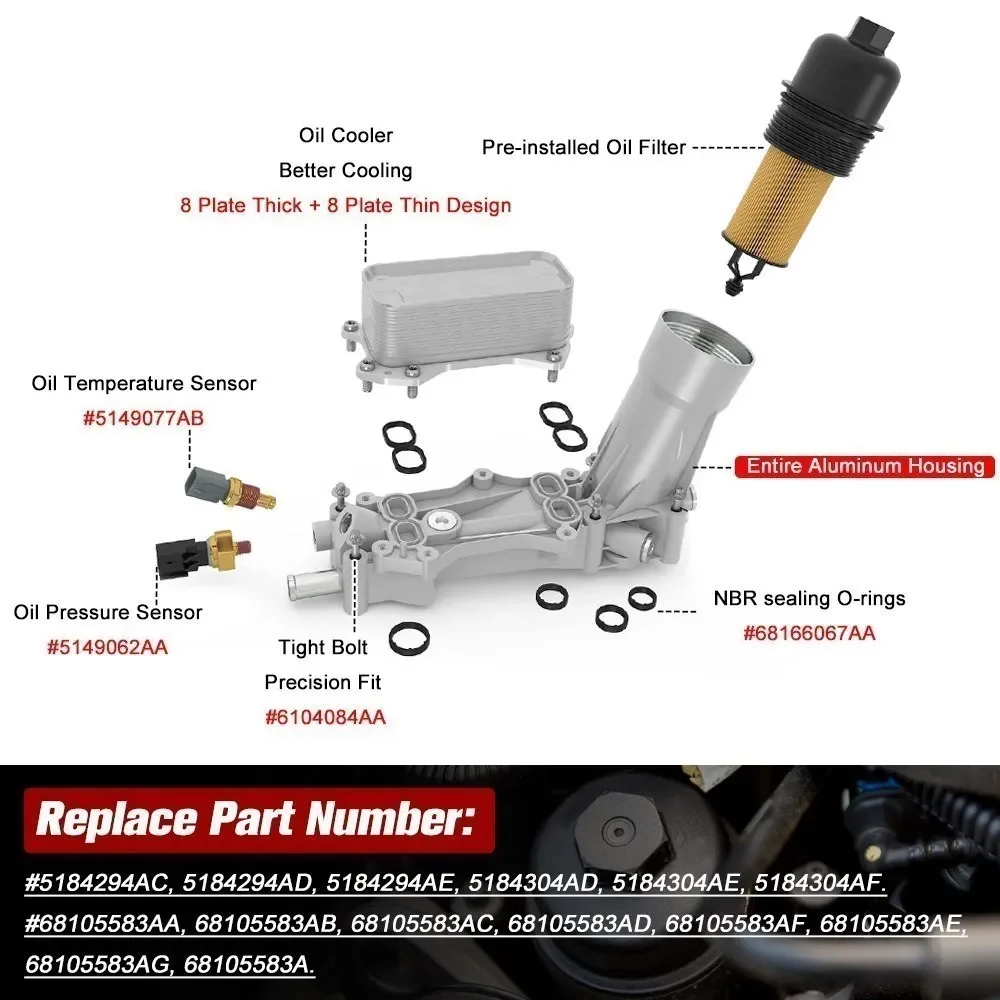 Oil Cooler
Better Cooling
8 Plate Thick + 8 Plate Thin Design

Pre-installed Oil Filter

Oil Temperature Sensor
#5149077AB

Entire Aluminum Housing

Oil Pressure Sensor
#5149062AA

Tight Bolt
Precision Fit
#6104084AA

NBR sealing O-rings
#68166067AA

Replace Part Number:

#5184294AC, 5184294AD, 5184294AE, 5184304AD, 5184304AE, 5184304AF. #68105583AA, 68105583AB, 68105583AC, 68105583AD, 68105583AF, 68105583AE, 68105583AG, 68105583A.