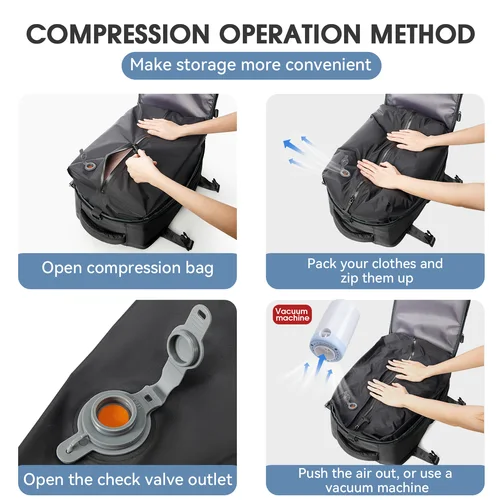 COMPRESSION OPERATION METHOD

Make storage more convenient

Open compression bag

Pack your clothes and zip them up

Open the check valve outlet

Vacuum machine

Push the air out, or use a vacuum machine