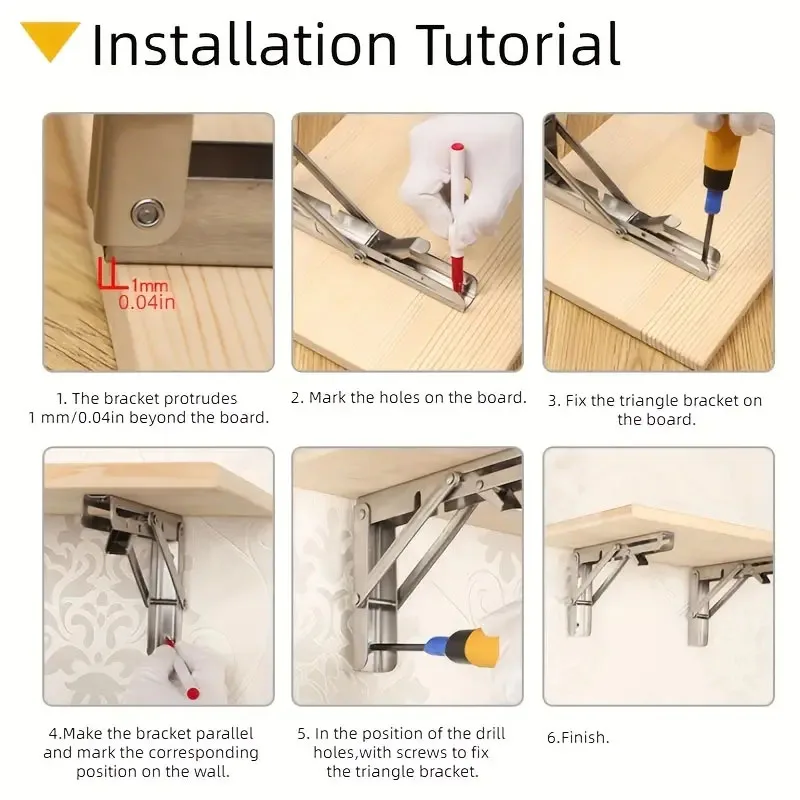 Installation Tutorial

1mm
0.04in

1. The bracket protrudes 1 mm/0.04in beyond the board.

2. Mark the holes on the board.

3. Fix the triangle bracket on the board.

4.Make the bracket parallel and mark the corresponding position on the wall.

5. In the position of the drill holes,with screws to fix the triangle bracket.

6.Finish.