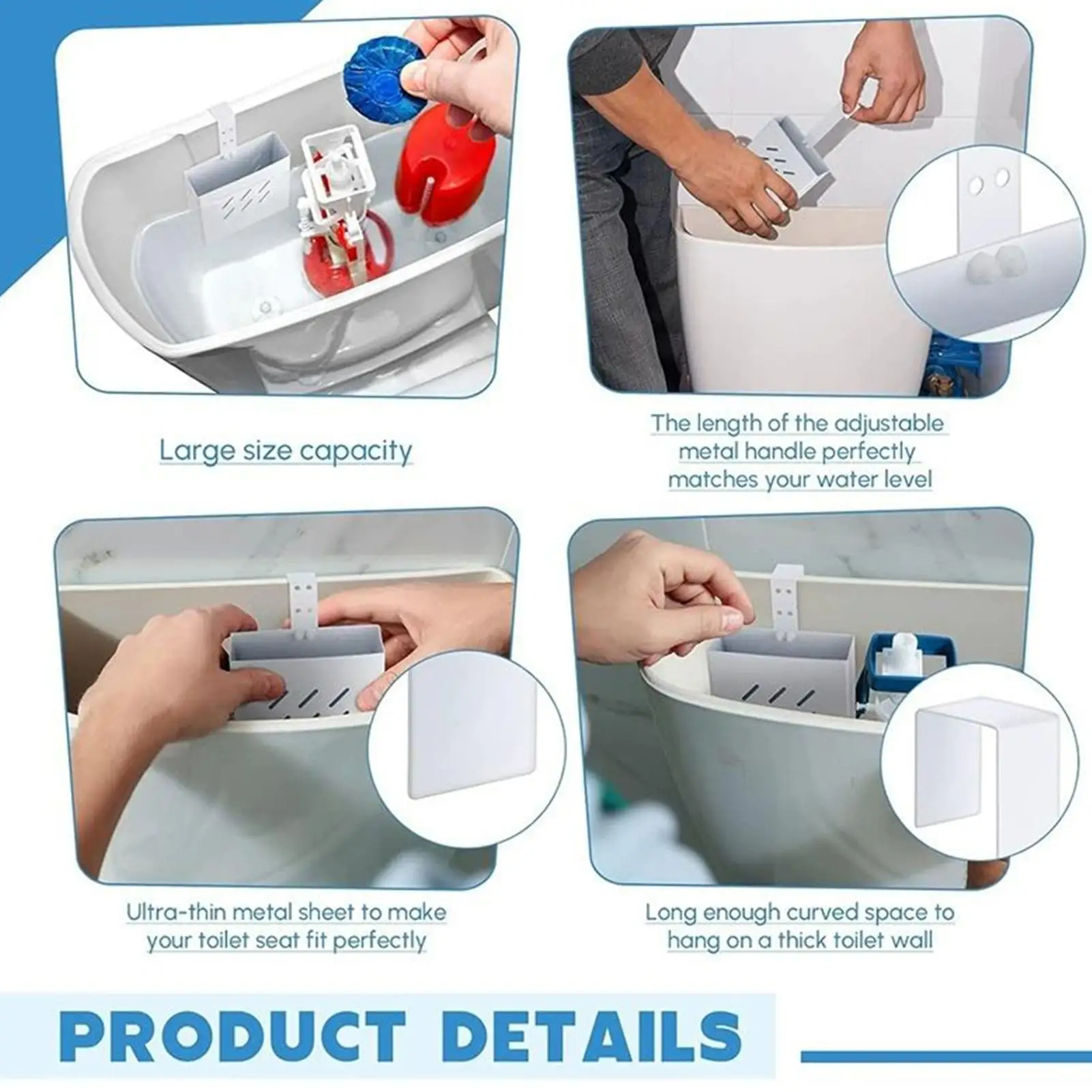 Large size capacity

The length of the adjustable metal handle perfectly matches your water level

Ultra-thin metal sheet to make your toilet seat fit perfectly

Long enough curved space to hang on a thick toilet wall

PRODUCT DETAILS