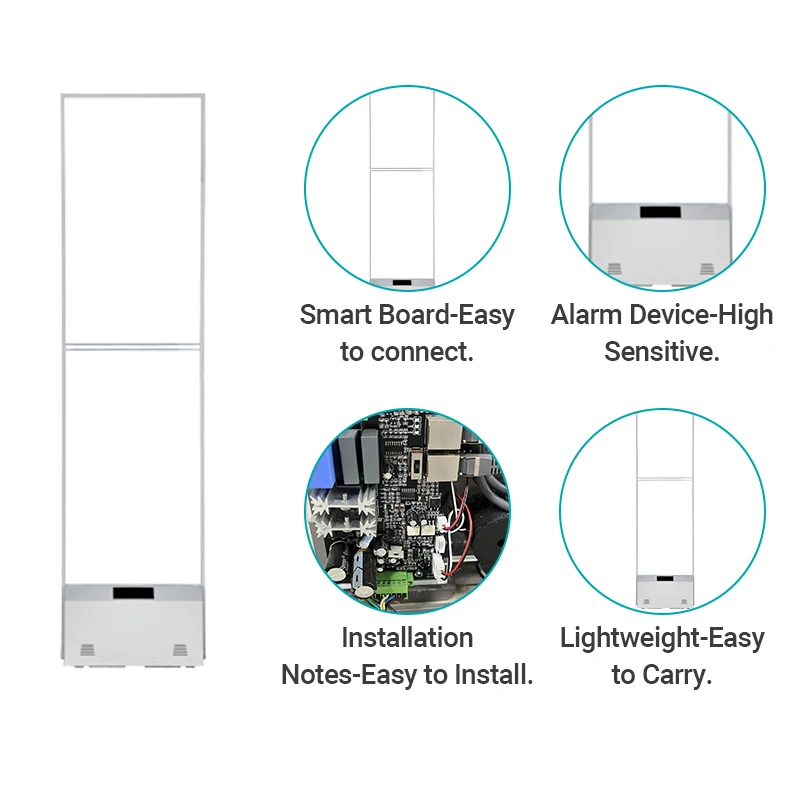 Smart Board-Easy to connect.

Alarm Device-High Sensitive.

Installation Notes-Easy to Install.

Lightweight-Easy to Carry.