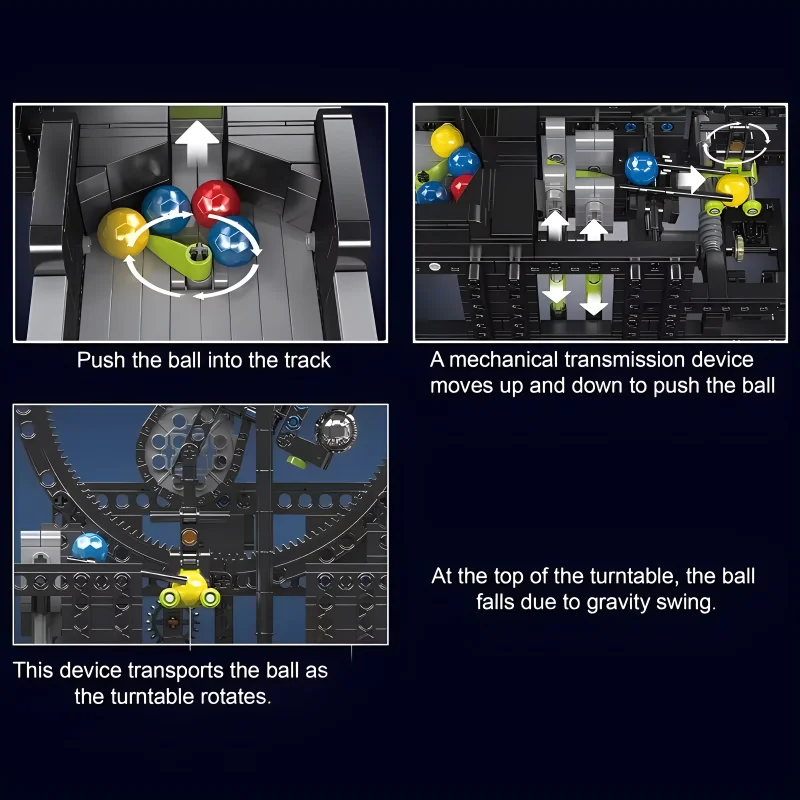 Push the ball into the track

A mechanical transmission device moves up and down to push the ball

This device transports the ball as the turntable rotates.

At the top of the turntable, the ball falls due to gravity swing.