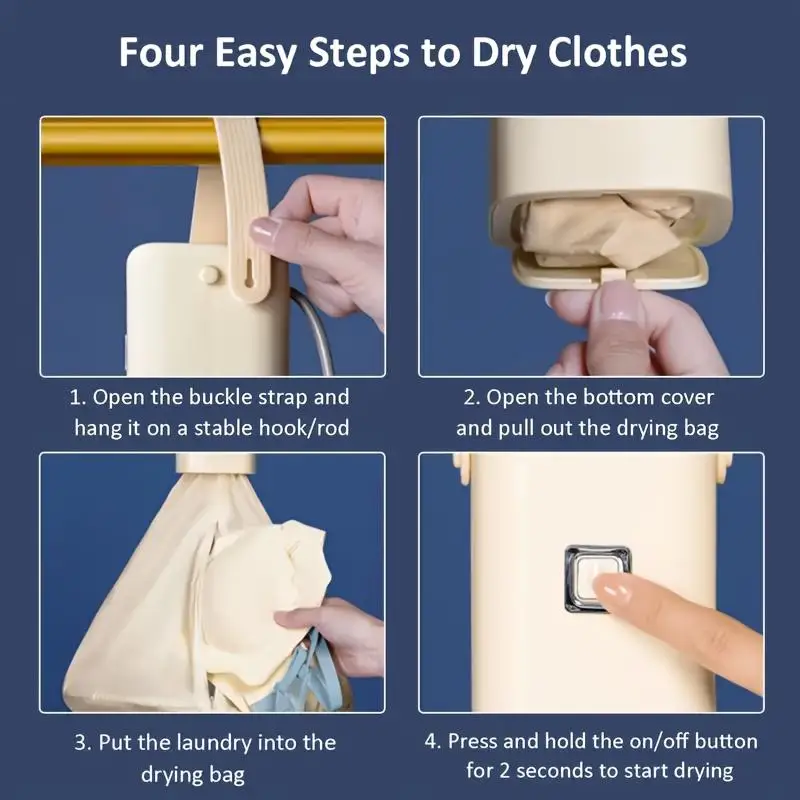 Four Easy Steps to Dry Clothes

1. Open the buckle strap and hang it on a stable hook/rod

2. Open the bottom cover and pull out the drying bag

3. Put the laundry into the drying bag

4. Press and hold the on/off button for 2 seconds to start drying