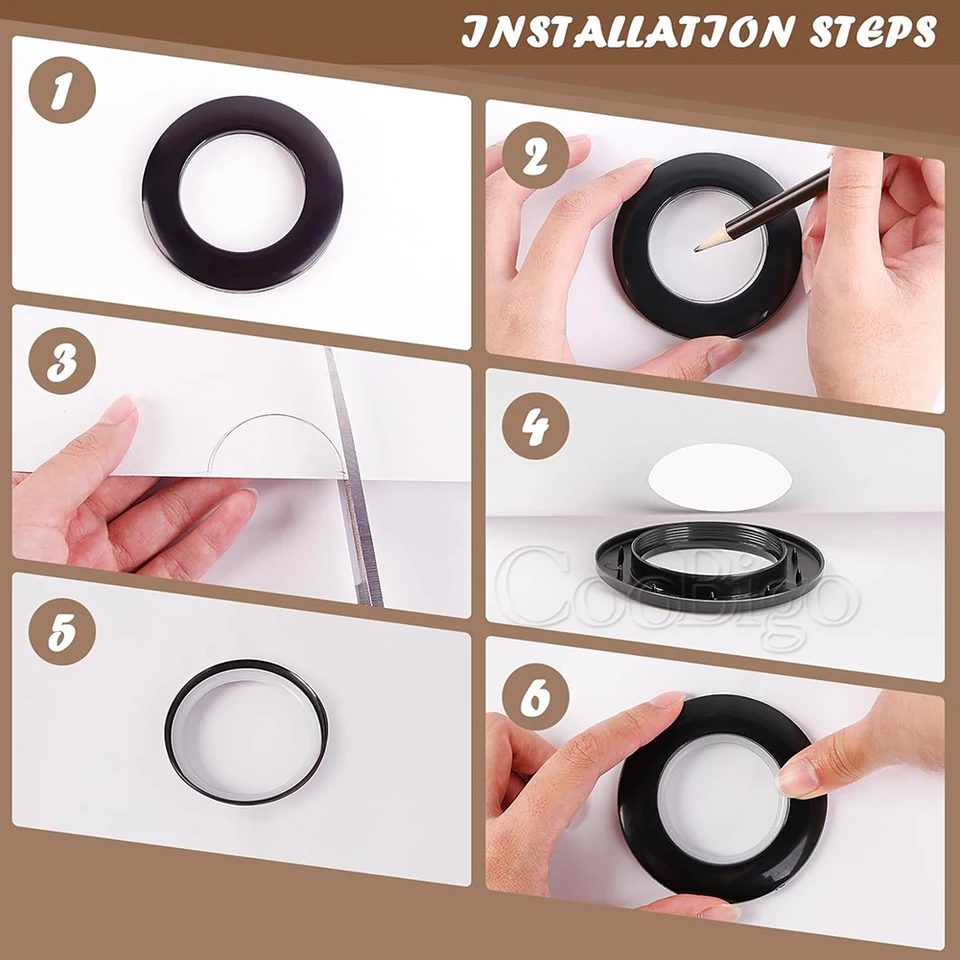 INSTALLATION STEPS

1

2

3

4

CooBigo

5

6