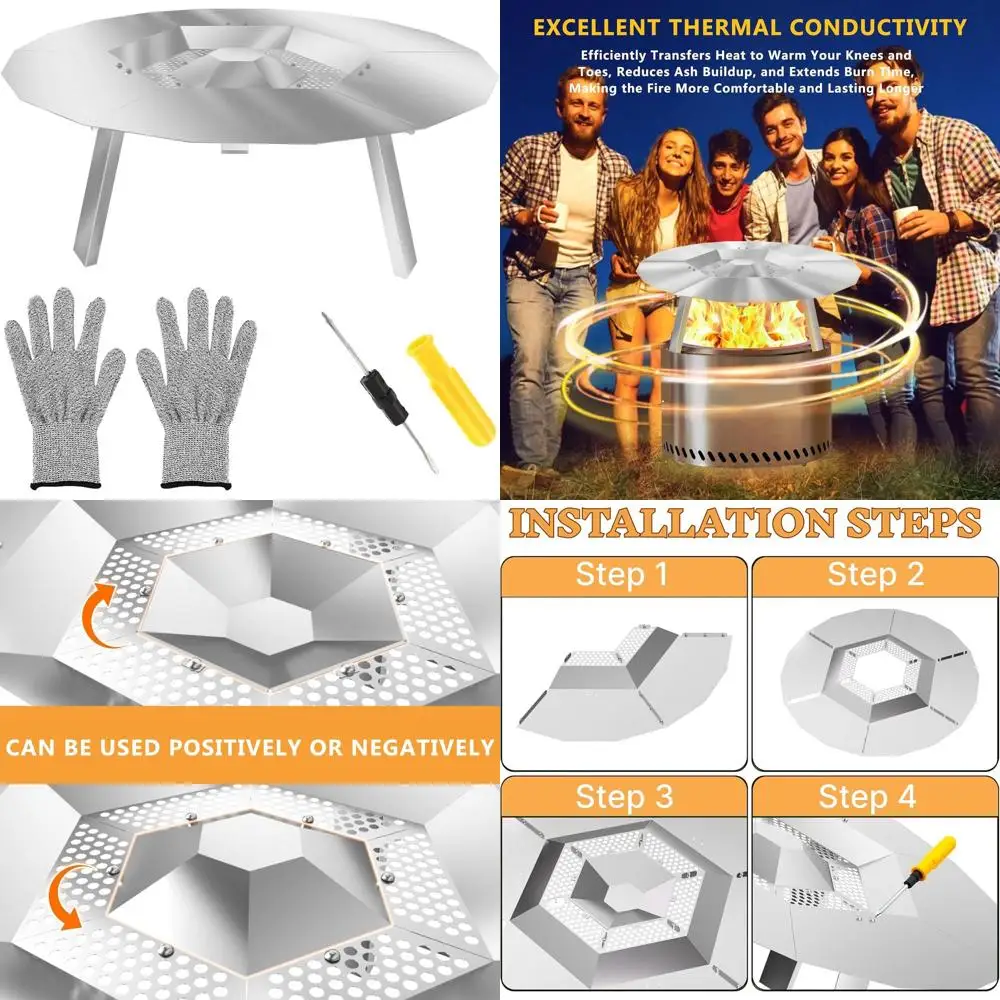 EXCELLENT THERMAL CONDUCTIVITY

Efficiently Transfers Heat to Warm Your Knees and Toes, Reduces Ash Buildup, and Extends Burn Time, Making the Fire More Comfortable and Lasting Longer

CAN BE USED POSITIVELY OR NEGATIVELY

INSTALLATION STEPS

Step 1

Step 2

Step 3

Step 4