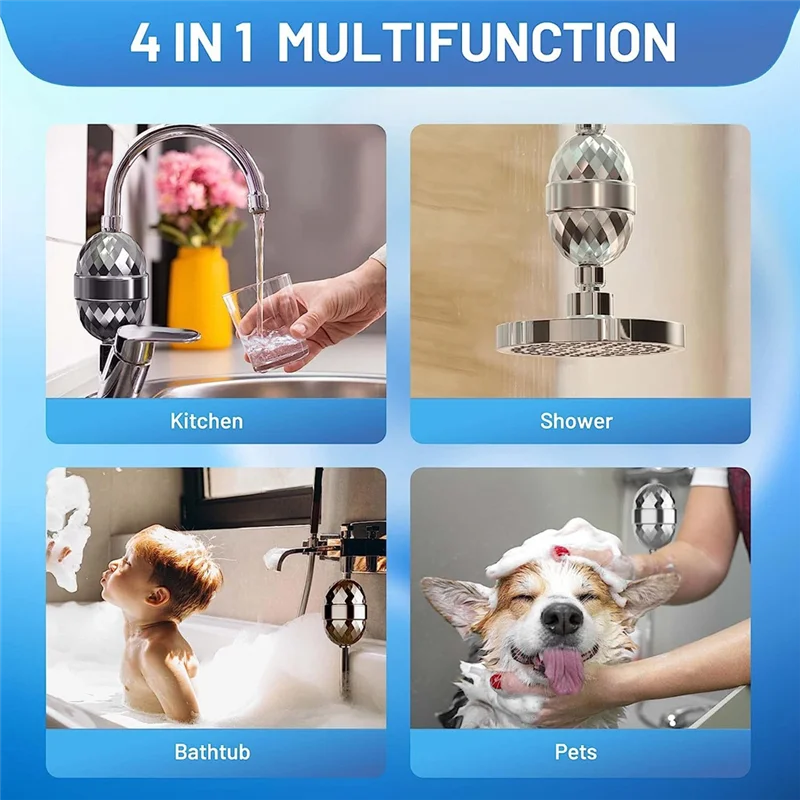 4 IN 1 MULTIFUNCTION

Kitchen

Shower

Bathtub

Pets