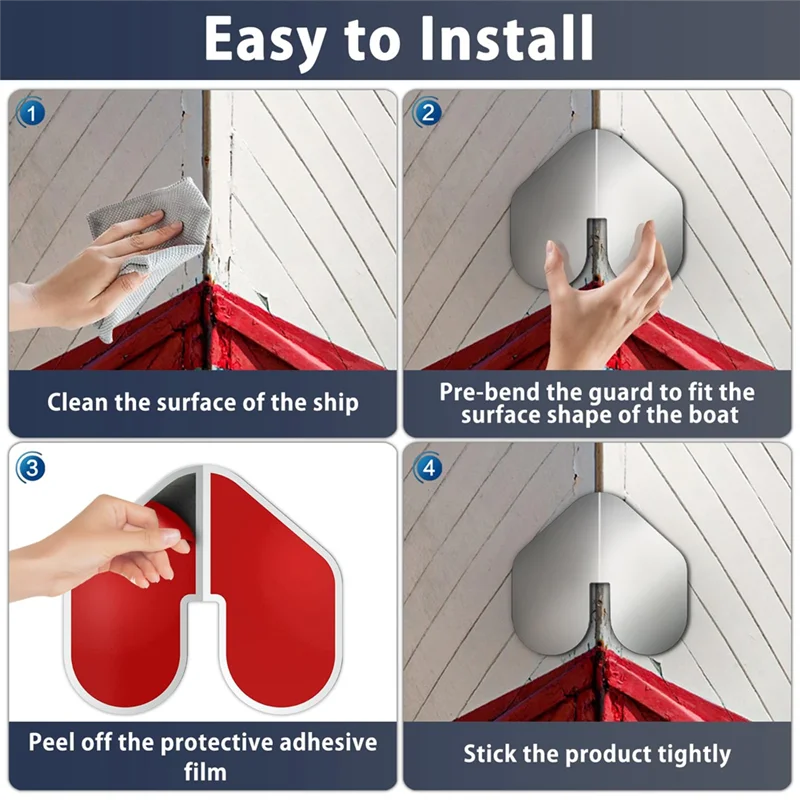 Easy to Install

1

Clean the surface of the ship

2

Pre-bend the guard to fit the surface shape of the boat

3

Peel off the protective adhesive film

4

Stick the product tightly