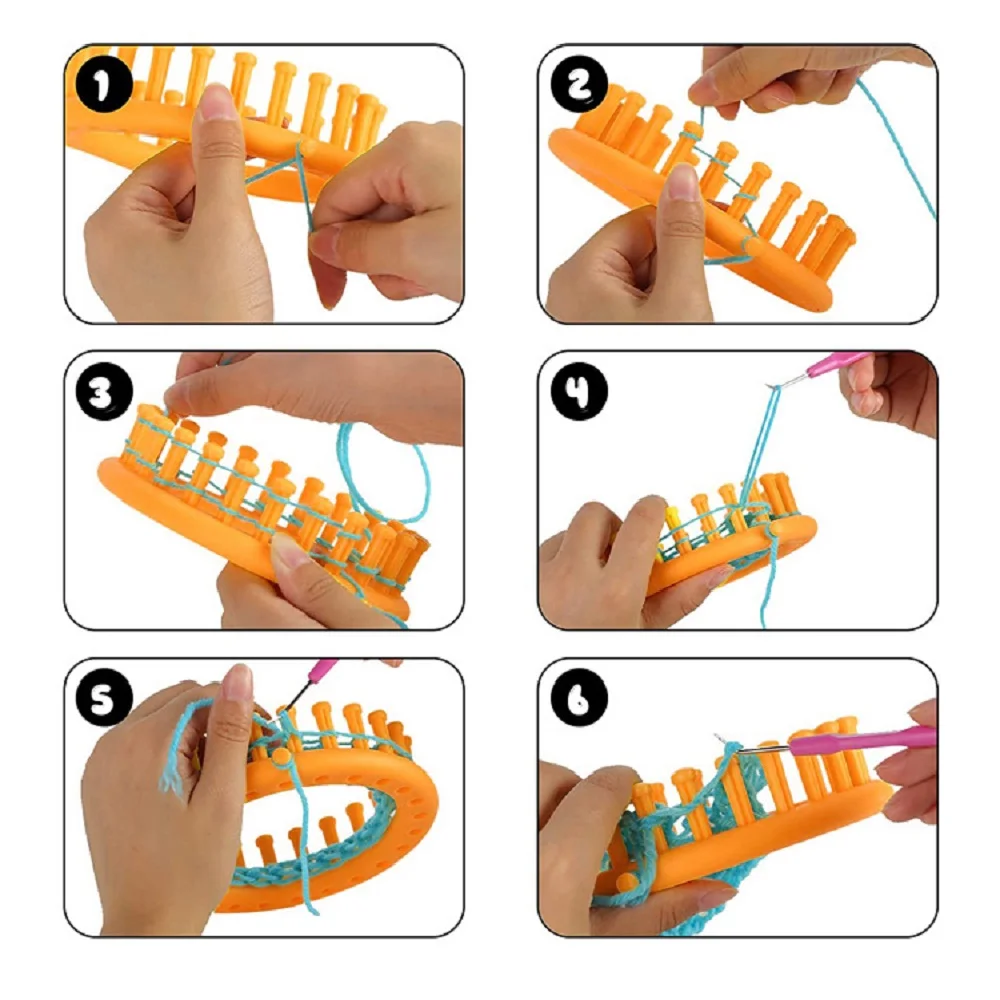 1

2

3

4

5

6