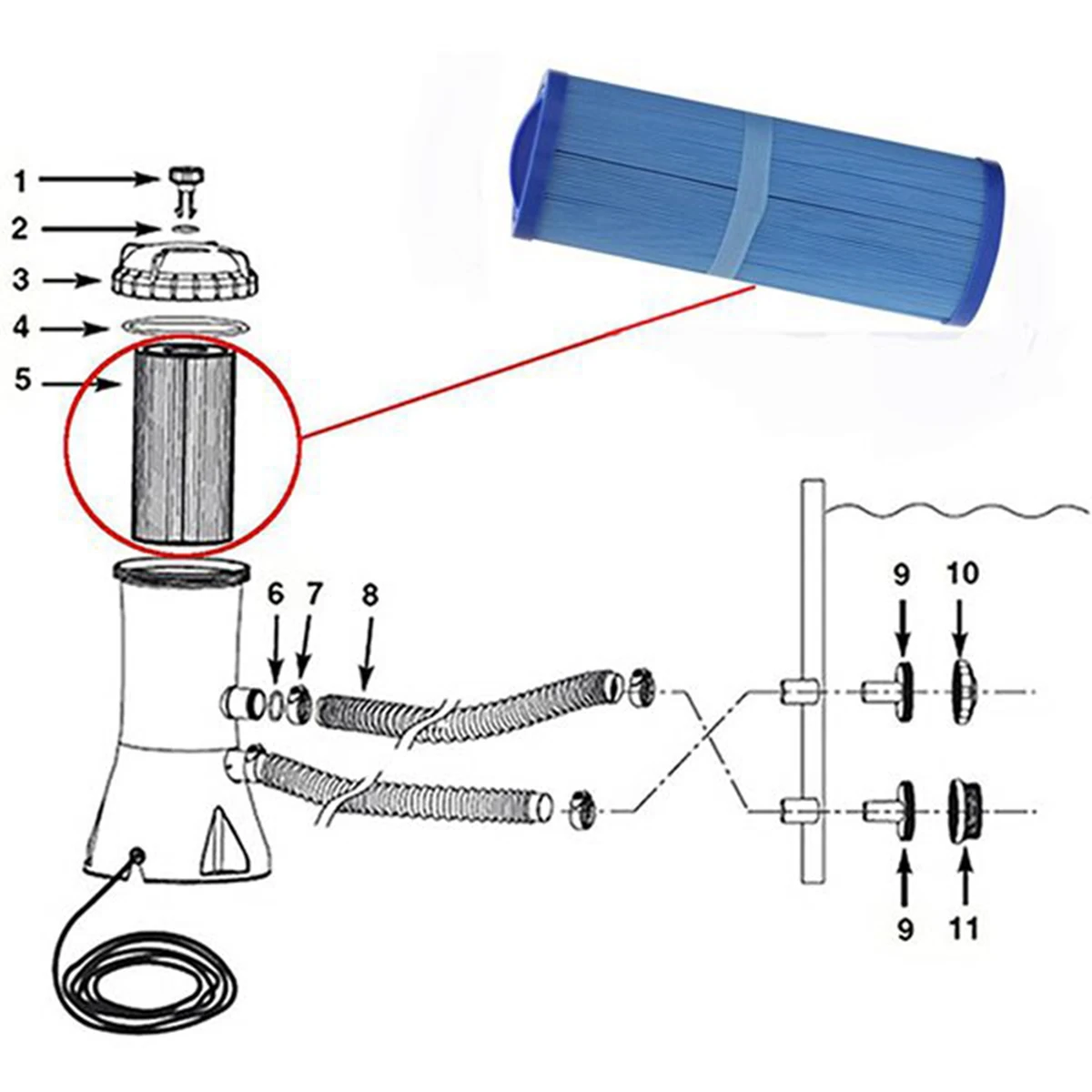 1
2
3
4
5
6
7
8
9
10
9
11