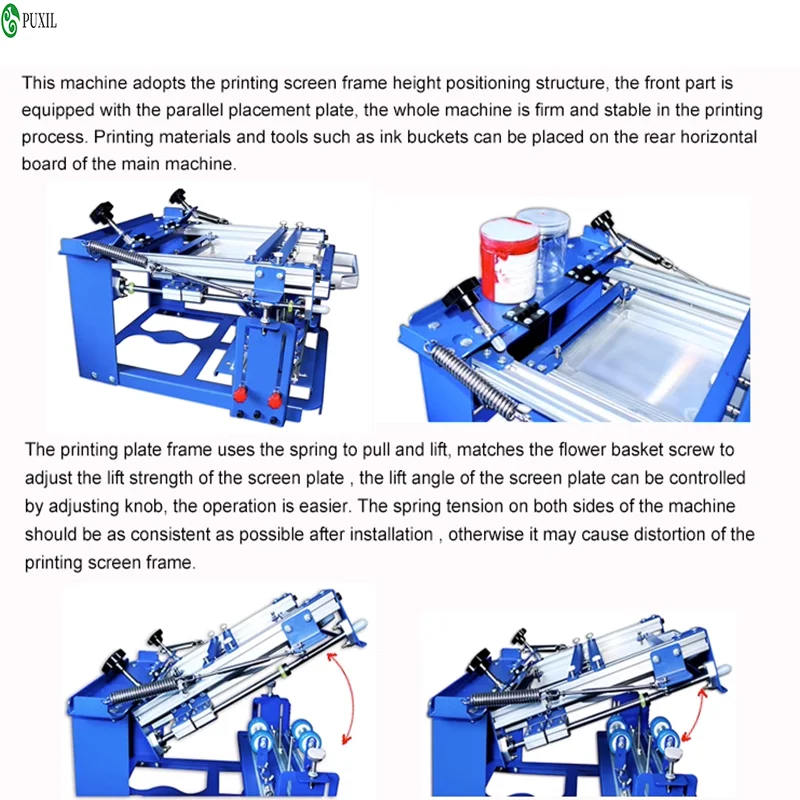 PUXIL

This machine adopts the printing screen frame height positioning structure, the front part is equipped with the parallel placement plate, the whole machine is firm and stable in the printing process. Printing materials and tools such as ink buckets can be placed on the rear horizontal board of the main machine.

The printing plate frame uses the spring to pull and lift, matches the flower basket screw to adjust the lift strength of the screen plate , the lift angle of the screen plate can be controlled by adjusting knob, the operation is easier. The spring tension on both sides of the machine should be as consistent as possible after installation , otherwise it may cause distortion of the printing screen frame.