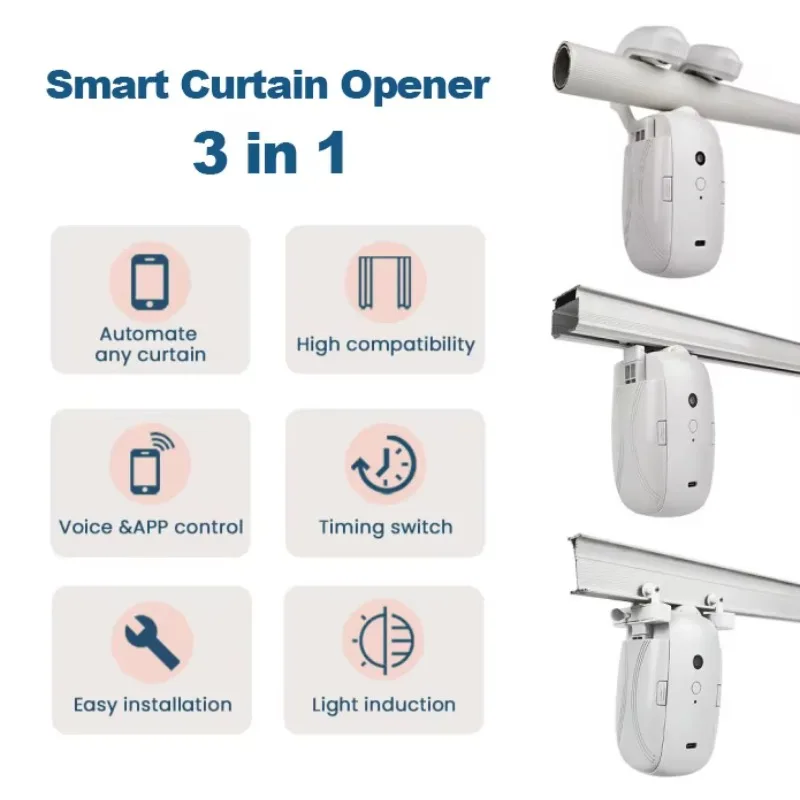 Smart Curtain Opener
3 in 1

Automate any curtain

High compatibility

Voice &APP control

Timing switch

Easy installation

Light induction