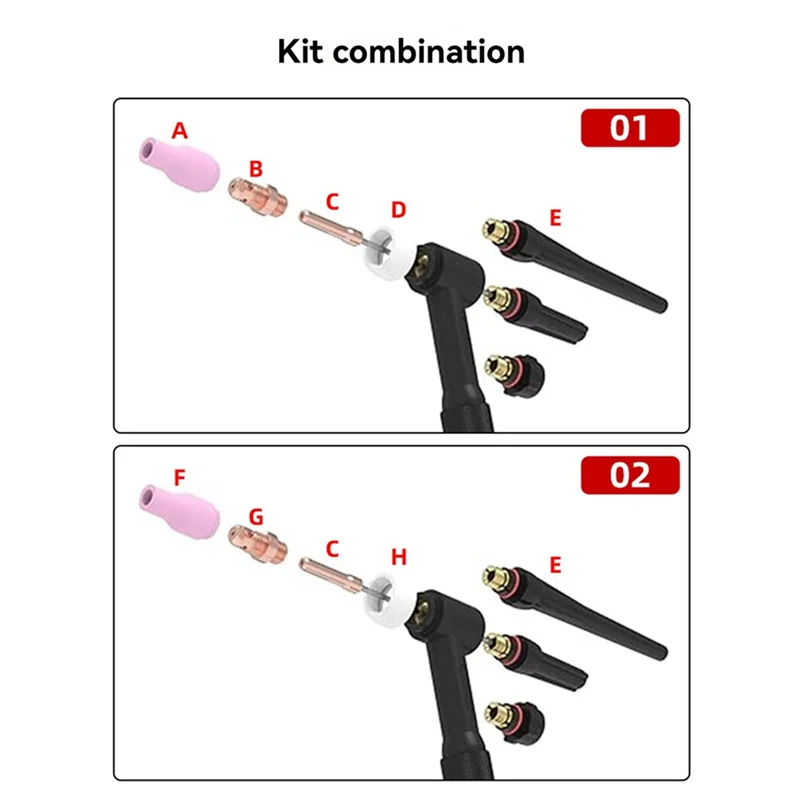 Kit combination

01

A

B

C

D

E

02

F

G

C

H

E