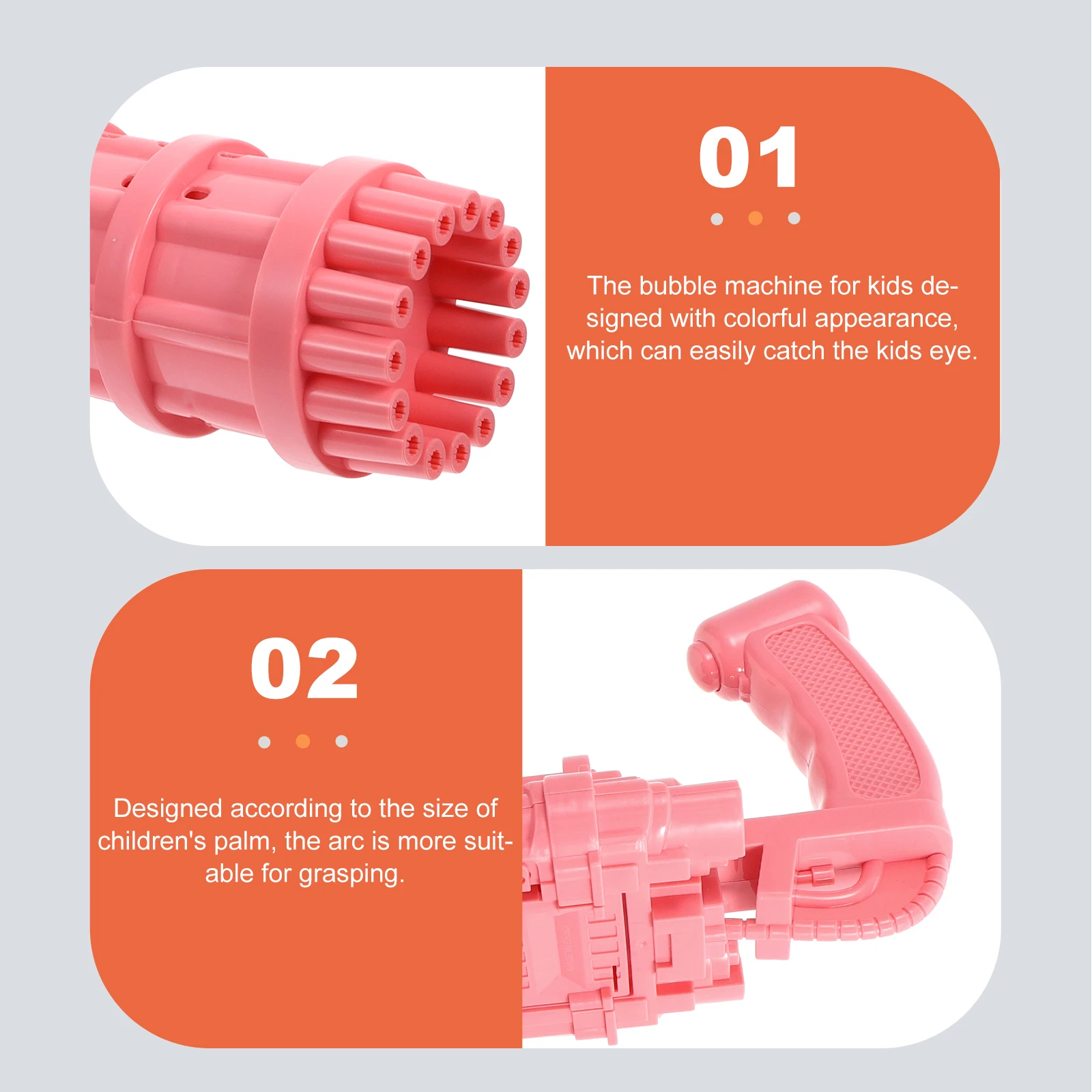 01

The bubble machine for kids designed with colorful appearance, which can easily catch the kids eye.

02

Designed according to the size of children's palm, the arc is more suitable for grasping.