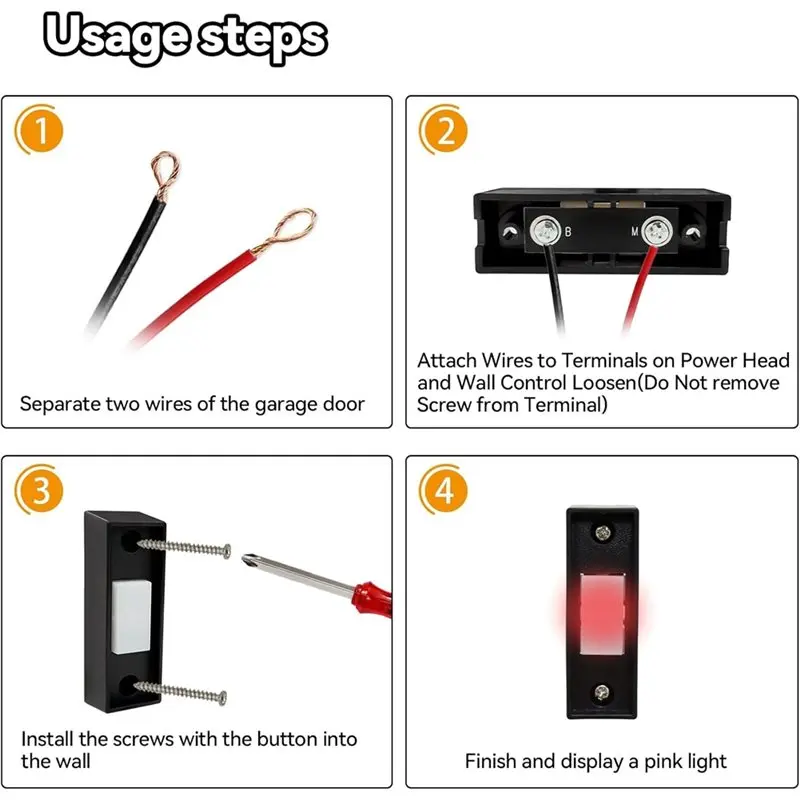 Usage steps

1

Separate two wires of the garage door

2

B

M

Attach Wires to Terminals on Power Head and Wall Control Loosen(Do Not remove Screw from Terminal)

3

Install the screws with the button into the wall

4

Finish and display a pink light