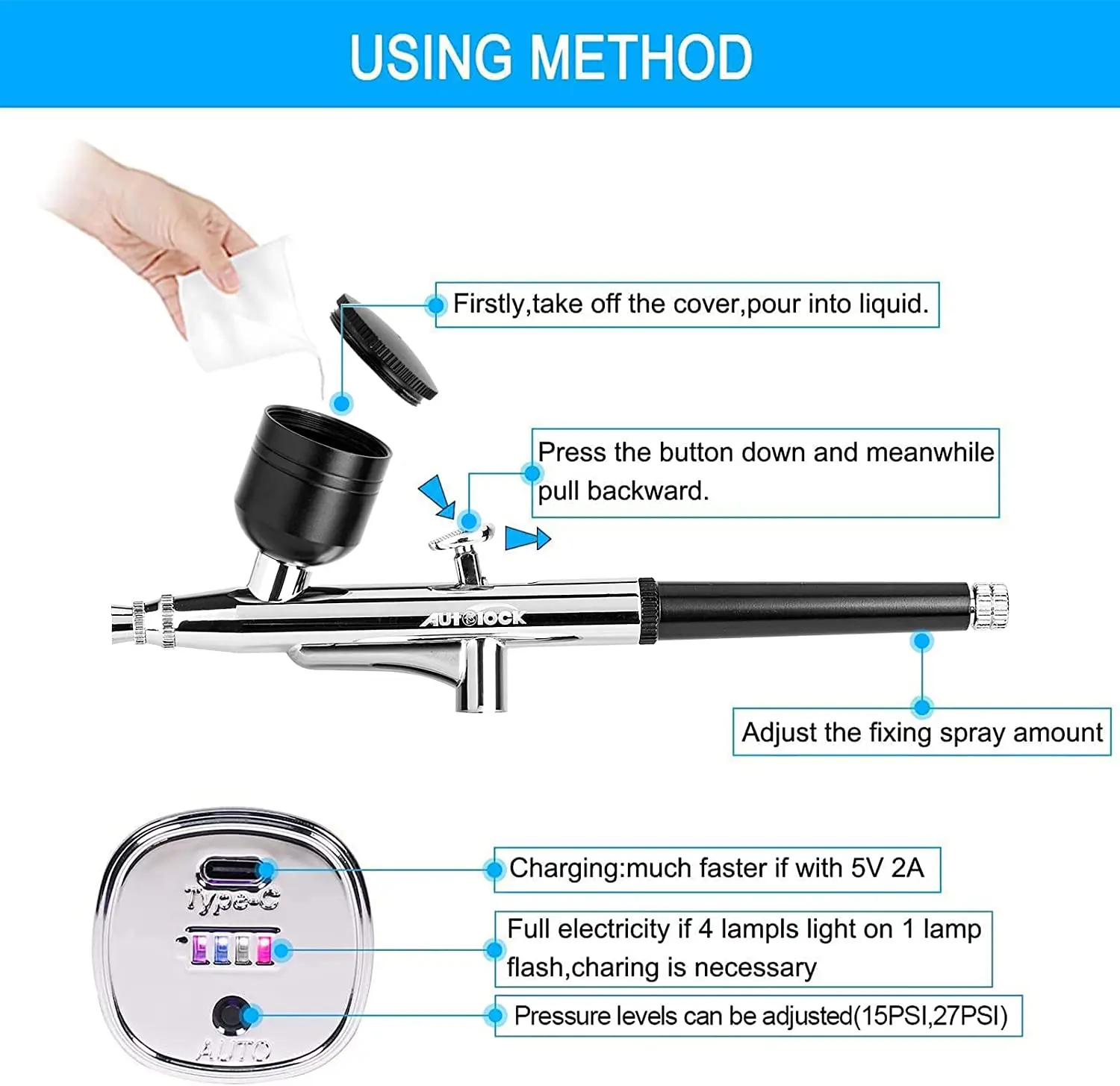 USING METHOD

Firstly,take off the cover,pour into liquid.

Press the button down and meanwhile pull backward.

AUTOLOCK

Adjust the fixing spray amount

Type-C

AUTO

Charging:much faster if with 5V 2A

Full electricity if 4 lampls light on 1 lamp flash,charing is necessary

Pressure levels can be adjusted(15PSI,27PSI)