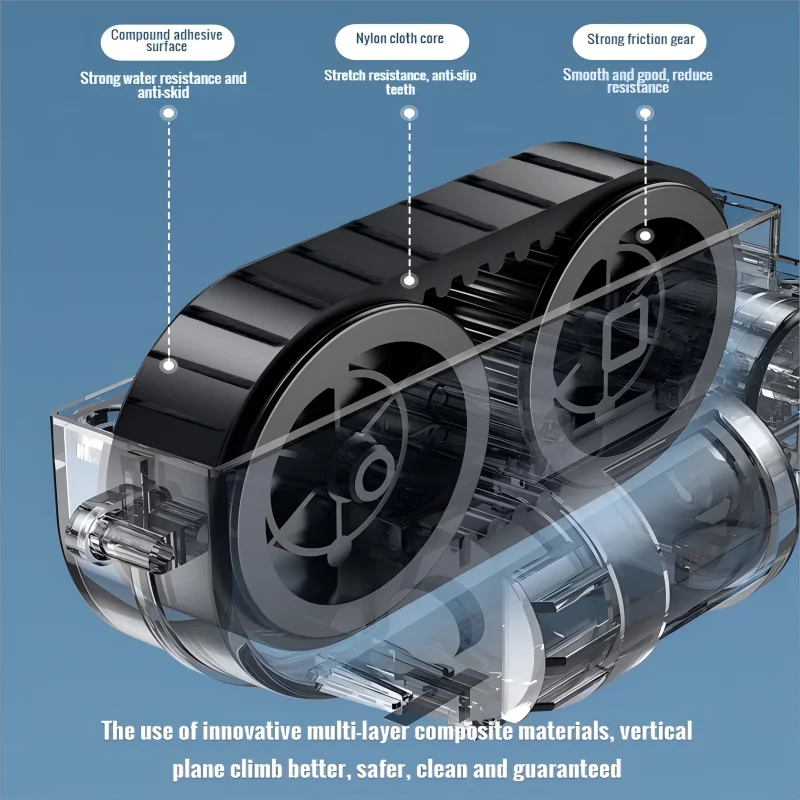 Compound adhesive surface

Strong water resistance and anti-skid

Nylon cloth core

Stretch resistance, anti-slip teeth

Strong friction gear

Smooth and good, reduce resistance

The use of innovative multi-layer composite materials, vertical plane climb better, safer, clean and guaranteed