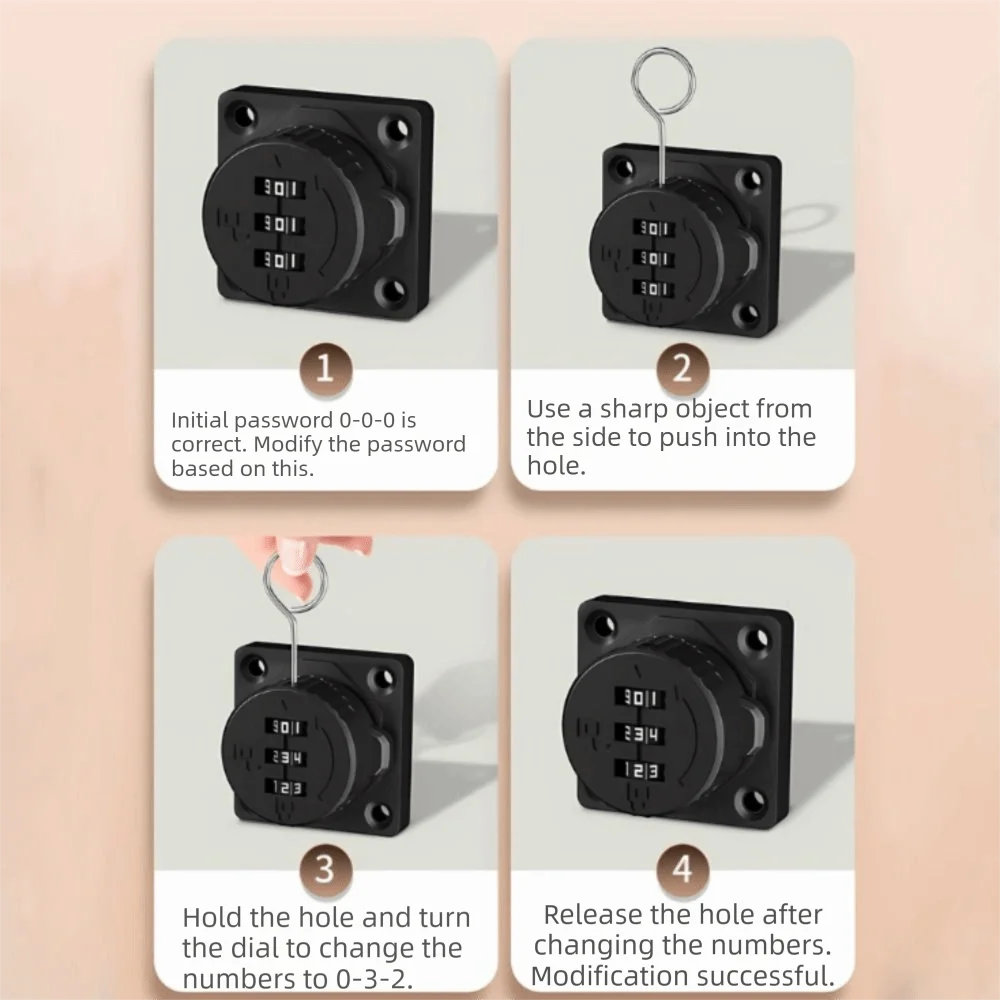 901
901
901

1

Initial password 0-0-0 is correct. Modify the password based on this.

901
901
901

2

Use a sharp object from the side to push into the hole.

901
234
123

3

Hold the hole and turn the dial to change the numbers to 0-3-2.

901
234
123

4

Release the hole after changing the numbers. Modification successful.