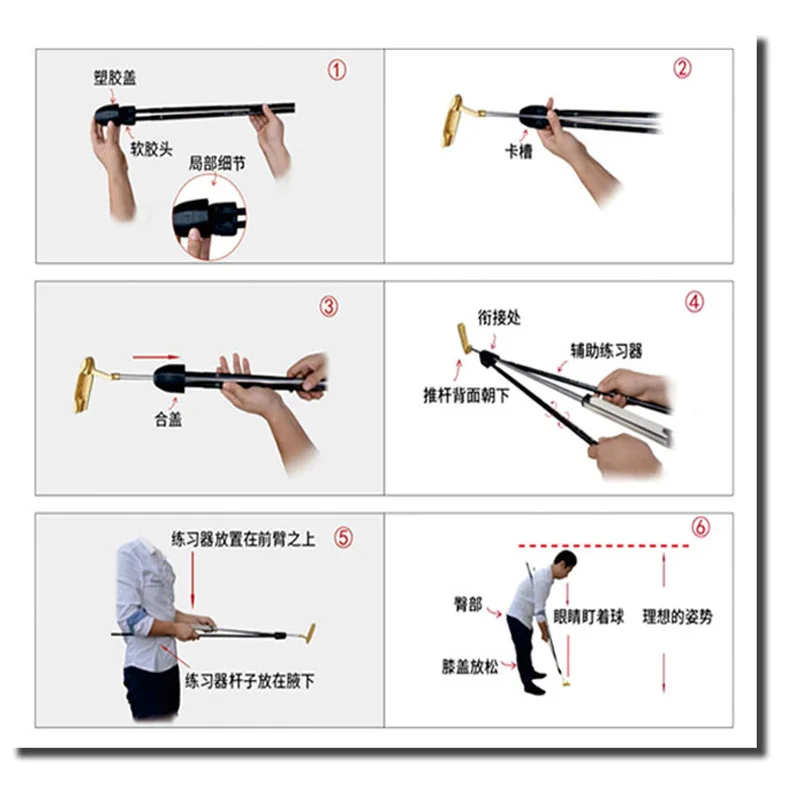 ①
塑胶盖
软胶头
局部细节

②
卡槽

③
合盖

④
衔接处
辅助练习器
推杆背面朝下

⑤
练习器放置在前臂之上
练习器杆子放在腋下

⑥
臀部
眼睛盯着球
理想的姿势
膝盖放松