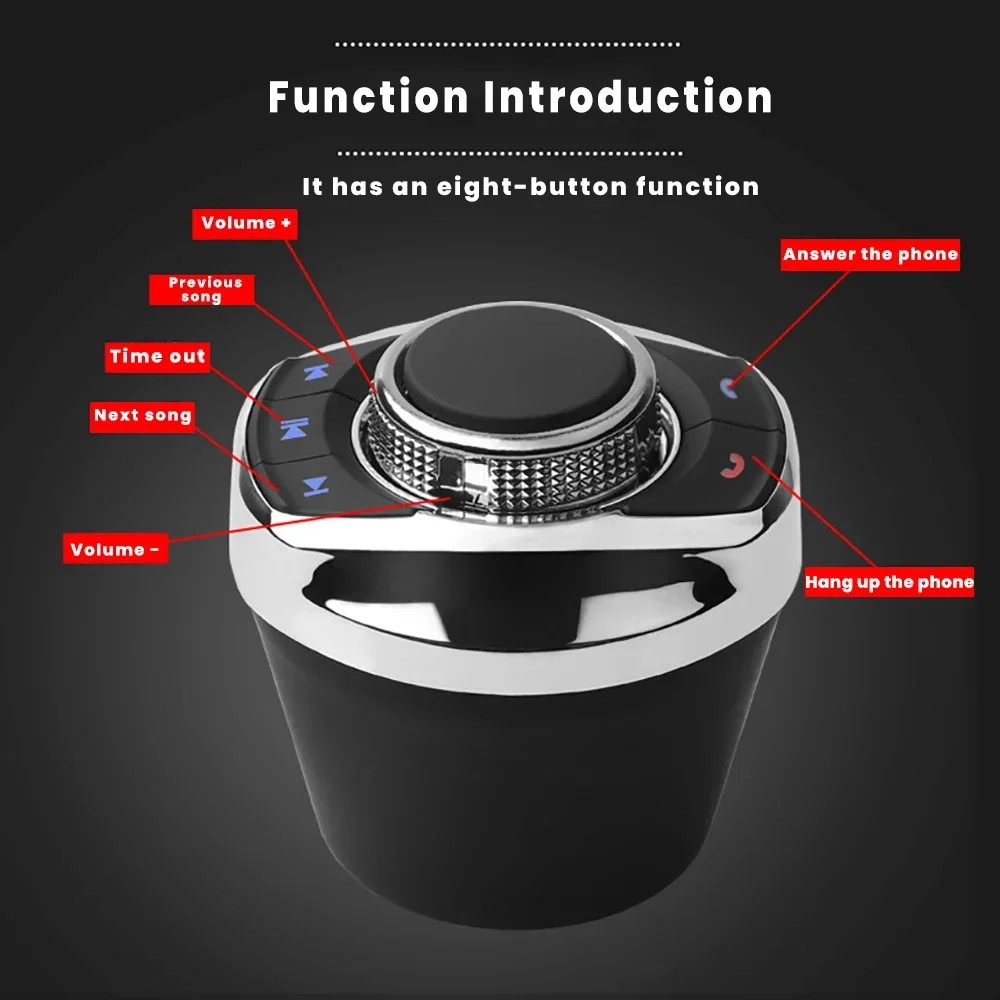 Function Introduction

It has an eight-button function

Volume +

Previous song

Time out

Next song

Volume -

Answer the phone

Hang up the phone