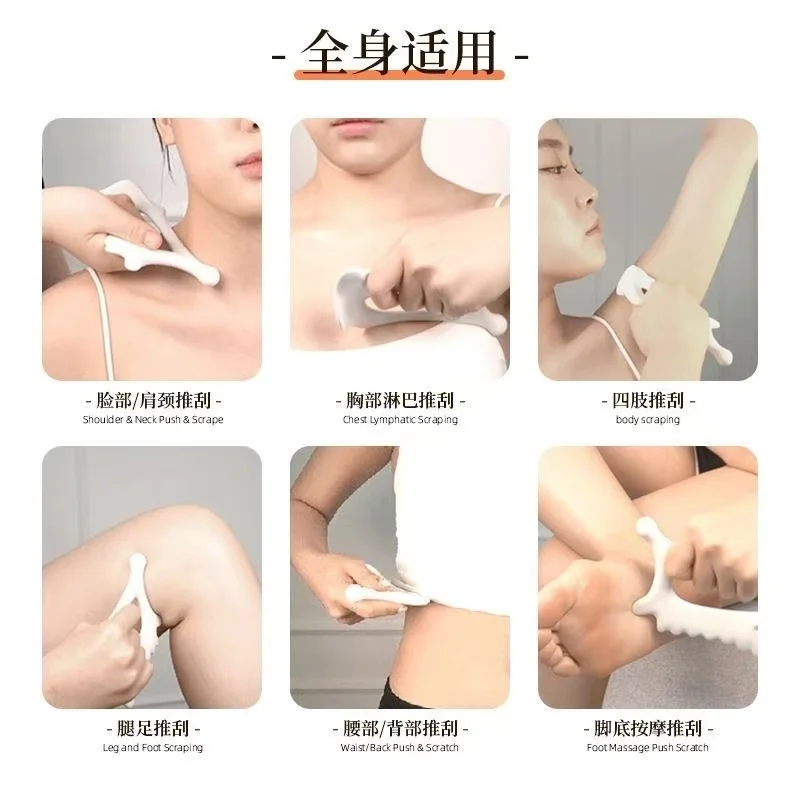 - 全身适用 -

- 脸部/肩颈推刮 -
Shoulder & Neck Push & Scrape

- 胸部淋巴推刮 -
Chest Lymphatic Scraping

- 四肢推刮 -
body scraping

- 腿足推刮 -
Leg and Foot Scraping

- 腰部/背部推刮 -
Waist/Back Push & Scratch

- 脚底按摩推刮 -
Foot Massage Push Scratch