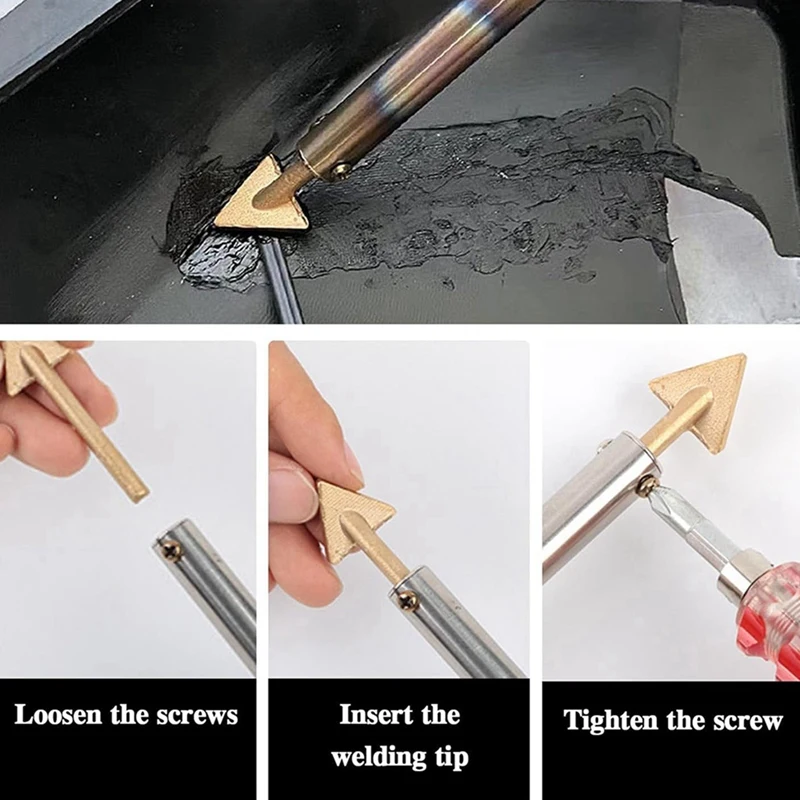 Loosen the screws

Insert the welding tip

Tighten the screw