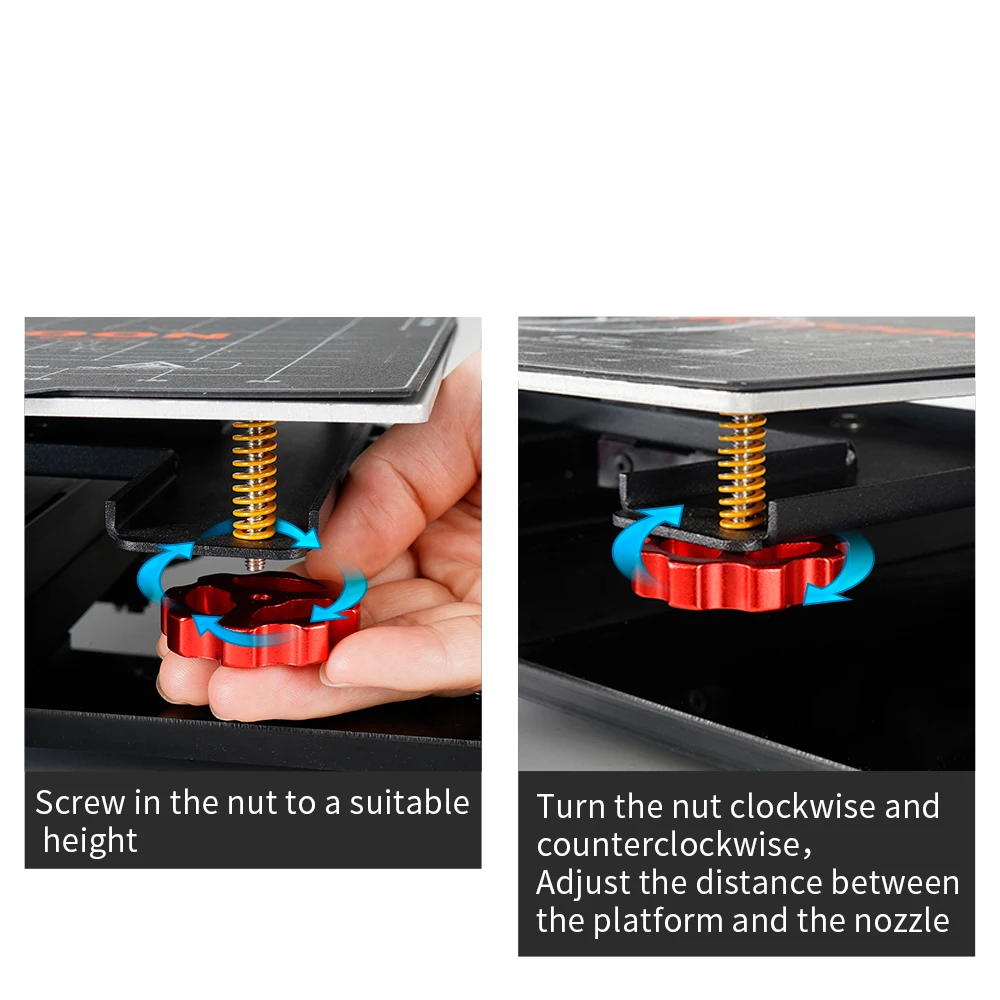 Screw in the nut to a suitable height

Turn the nut clockwise and counterclockwise,
Adjust the distance between the platform and the nozzle