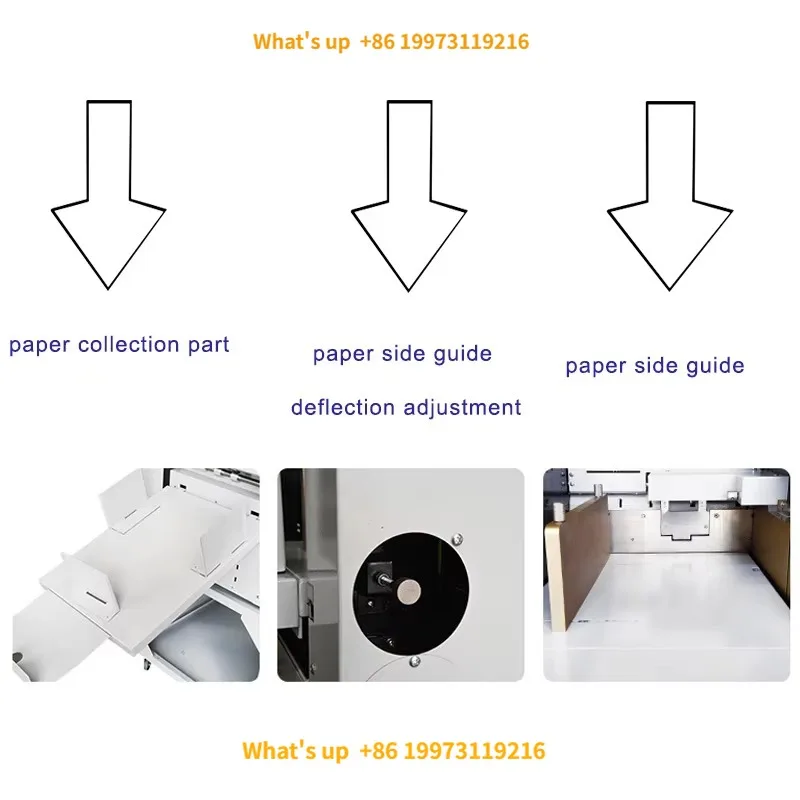 What's up +86 19973119216

paper collection part

paper side guide

deflection adjustment

paper side guide

What's up +86 19973119216