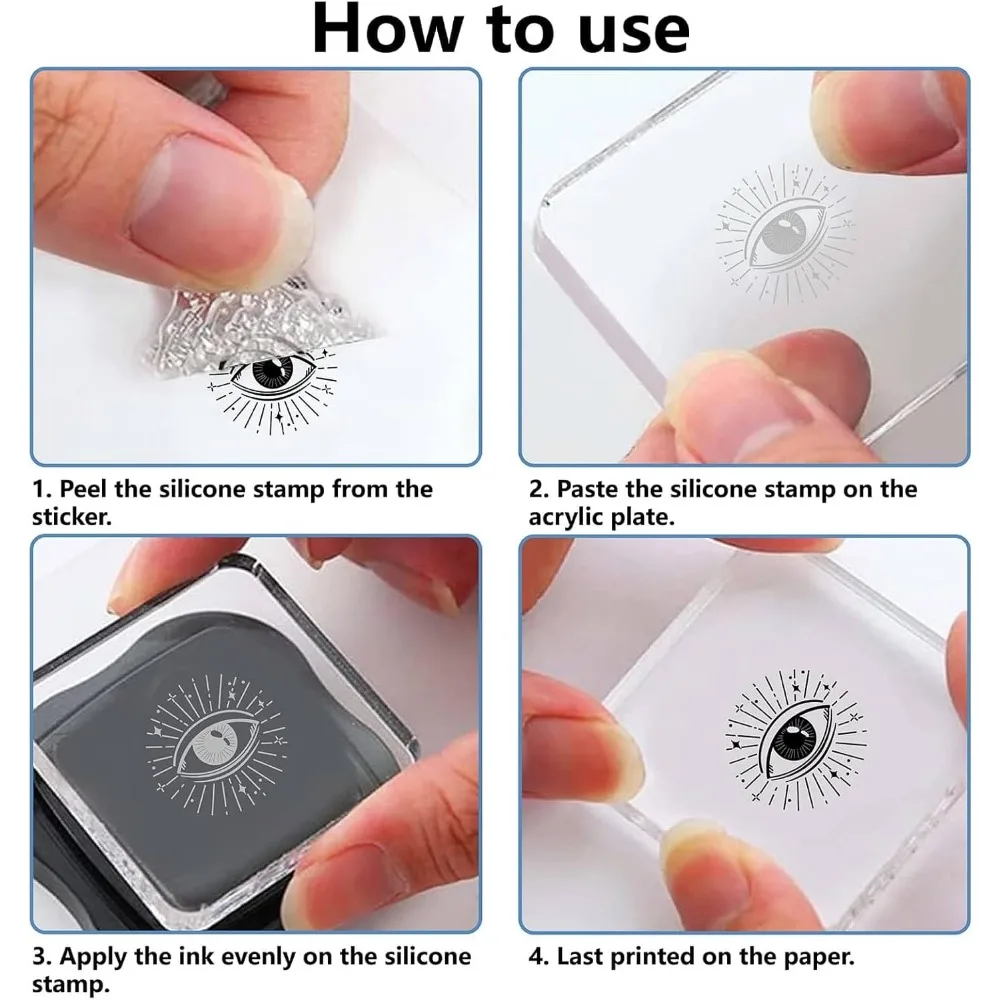 How to use

1. Peel the silicone stamp from the sticker.

2. Paste the silicone stamp on the acrylic plate.

3. Apply the ink evenly on the silicone stamp.

4. Last printed on the paper.