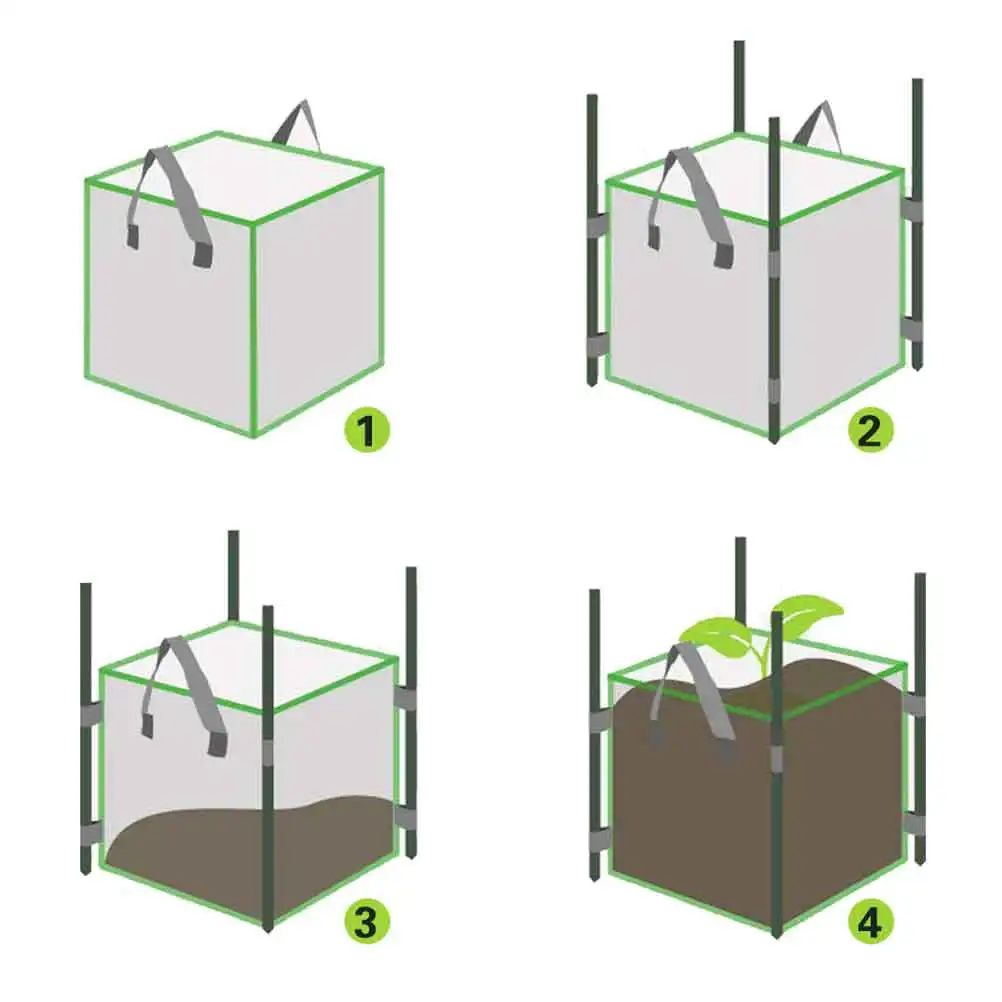 1

2

3

4