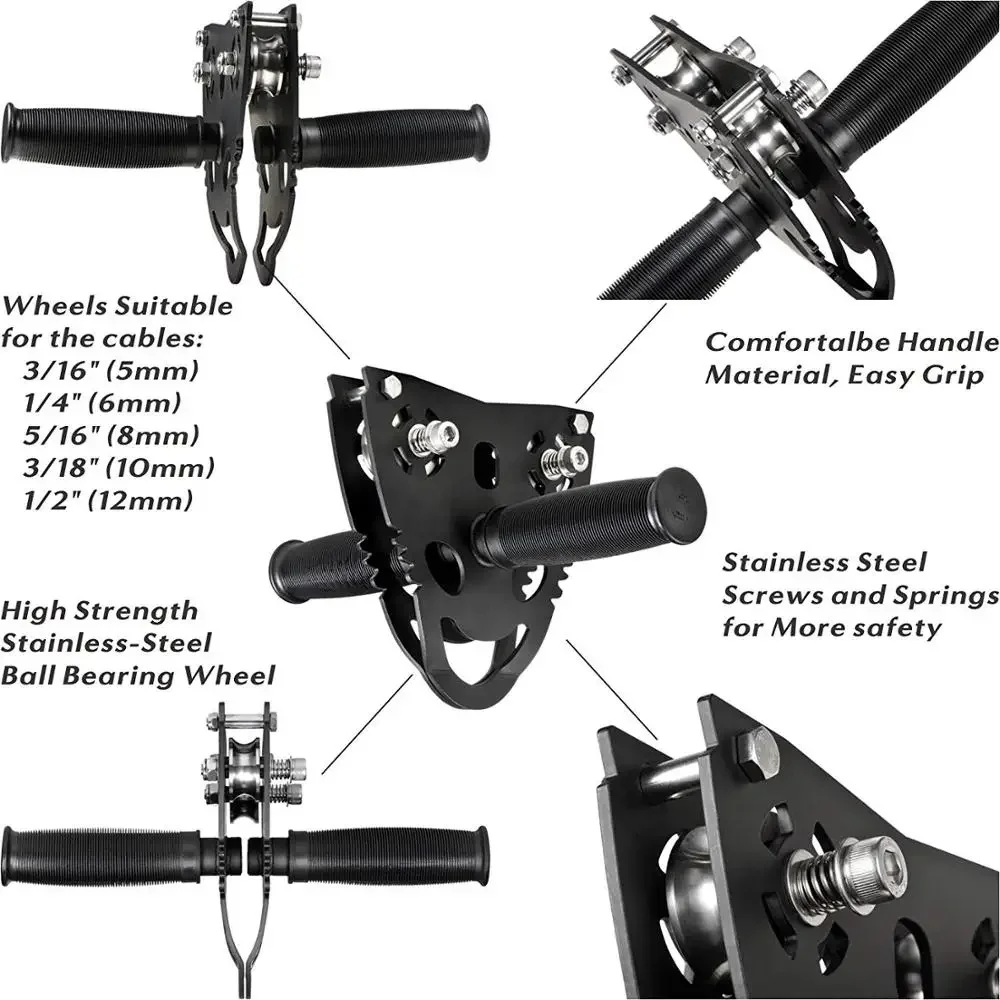 Wheels Suitable for the cables:
3/16" (5mm)
1/4" (6mm)
5/16" (8mm)
3/18" (10mm)
1/2" (12mm)

Comfortalbe Handle Material, Easy Grip

Stainless Steel Screws and Springs for More safety

High Strength Stainless-Steel Ball Bearing Wheel