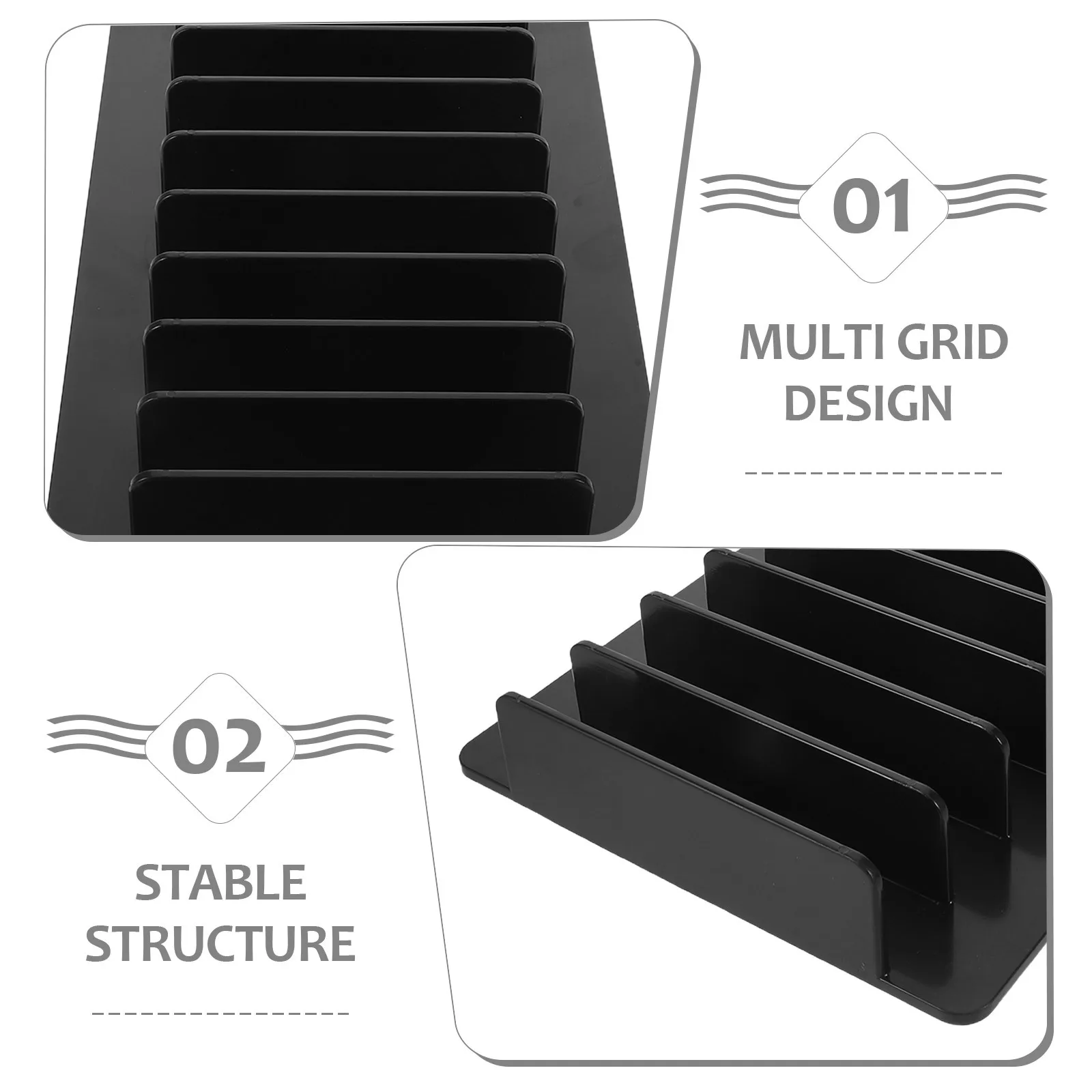 01

MULTI GRID DESIGN

02

STABLE STRUCTURE