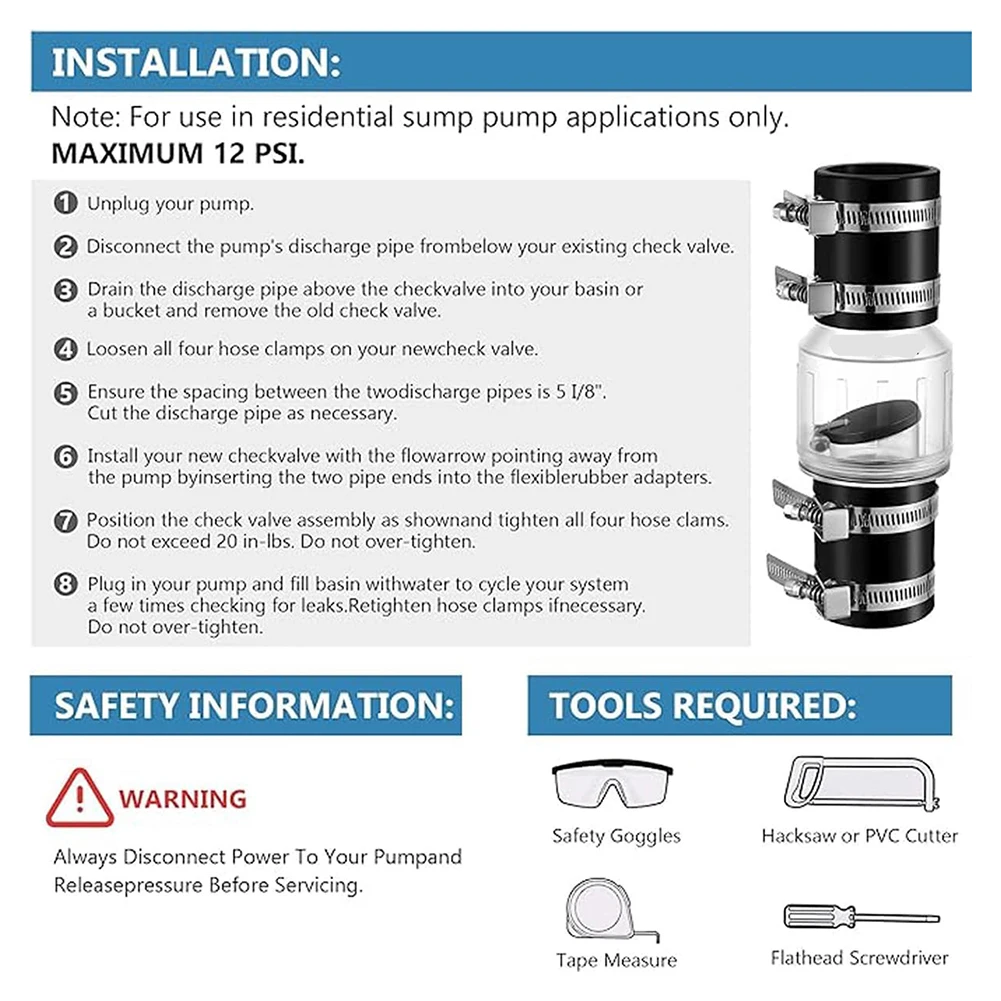 INSTALLATION:

Note: For use in residential sump pump applications only.
MAXIMUM 12 PSI.

1 Unplug your pump.

2 Disconnect the pump's discharge pipe frombelow your existing check valve.

3 Drain the discharge pipe above the checkvalve into your basin or a bucket and remove the old check valve.

4 Loosen all four hose clamps on your newcheck valve.

5 Ensure the spacing between the twodischarge pipes is 5 I/8". Cut the discharge pipe as necessary.

6 Install your new checkvalve with the flowarrow pointing away from the pump byinserting the two pipe ends into the flexiblerubber adapters.

7 Position the check valve assembly as shownand tighten all four hose clams. Do not exceed 20 in-lbs. Do not over-tighten.

8 Plug in your pump and fill basin withwater to cycle your system a few times checking for leaks.Retighten hose clamps ifnecessary. Do not over-tighten.

SAFETY INFORMATION:

WARNING

Always Disconnect Power To Your Pumpand Releasepressure Before Servicing.

TOOLS REQUIRED:

Safety Goggles

Hacksaw or PVC Cutter

Tape Measure

Flathead Screwdriver