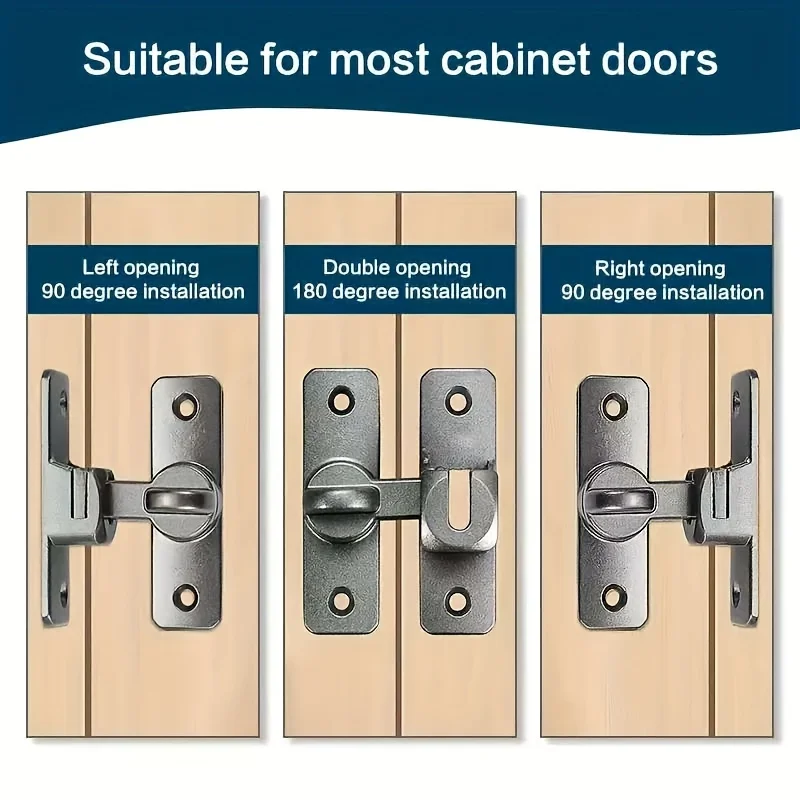 Suitable for most cabinet doors

Left opening
90 degree installation

Double opening
180 degree installation

Right opening
90 degree installation