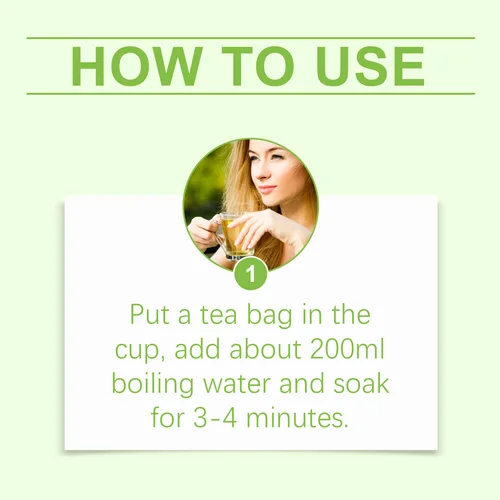 HOW TO USE

1

Put a tea bag in the cup, add about 200ml boiling water and soak for 3-4 minutes.