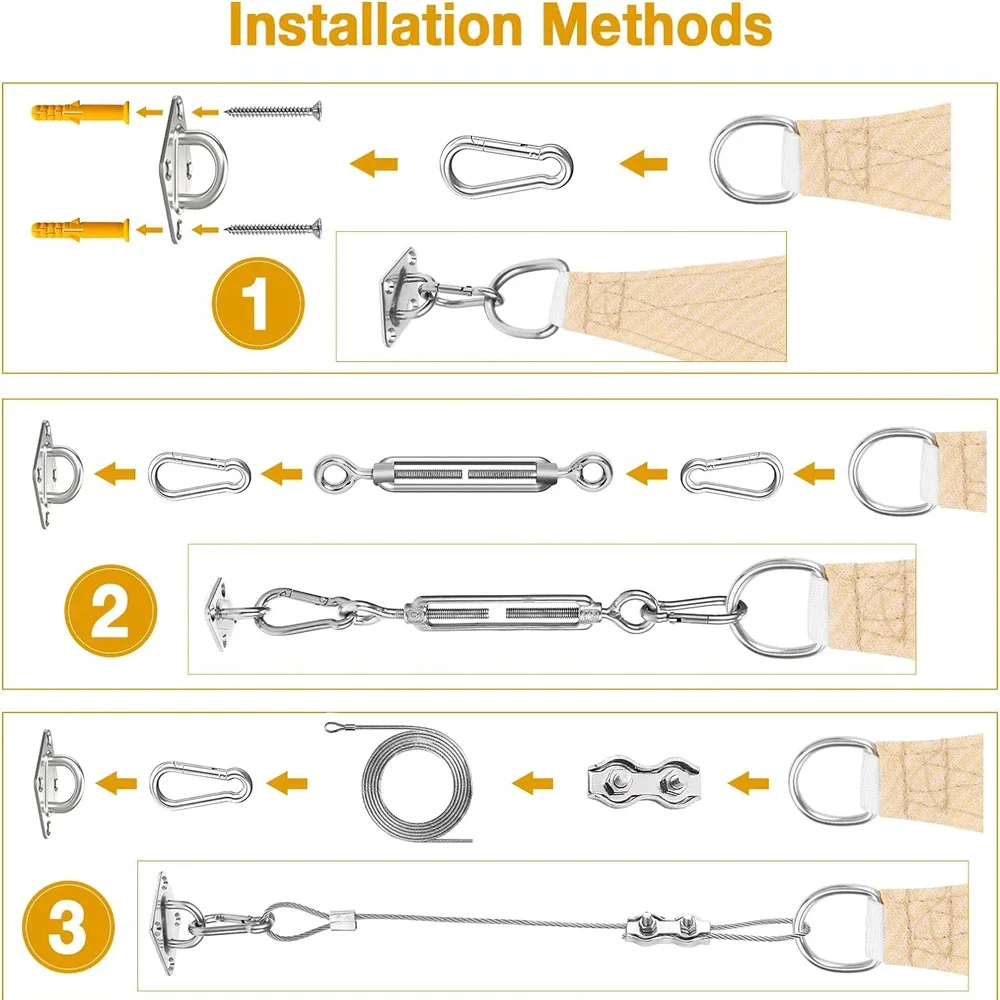 Installation Methods

1

2

3