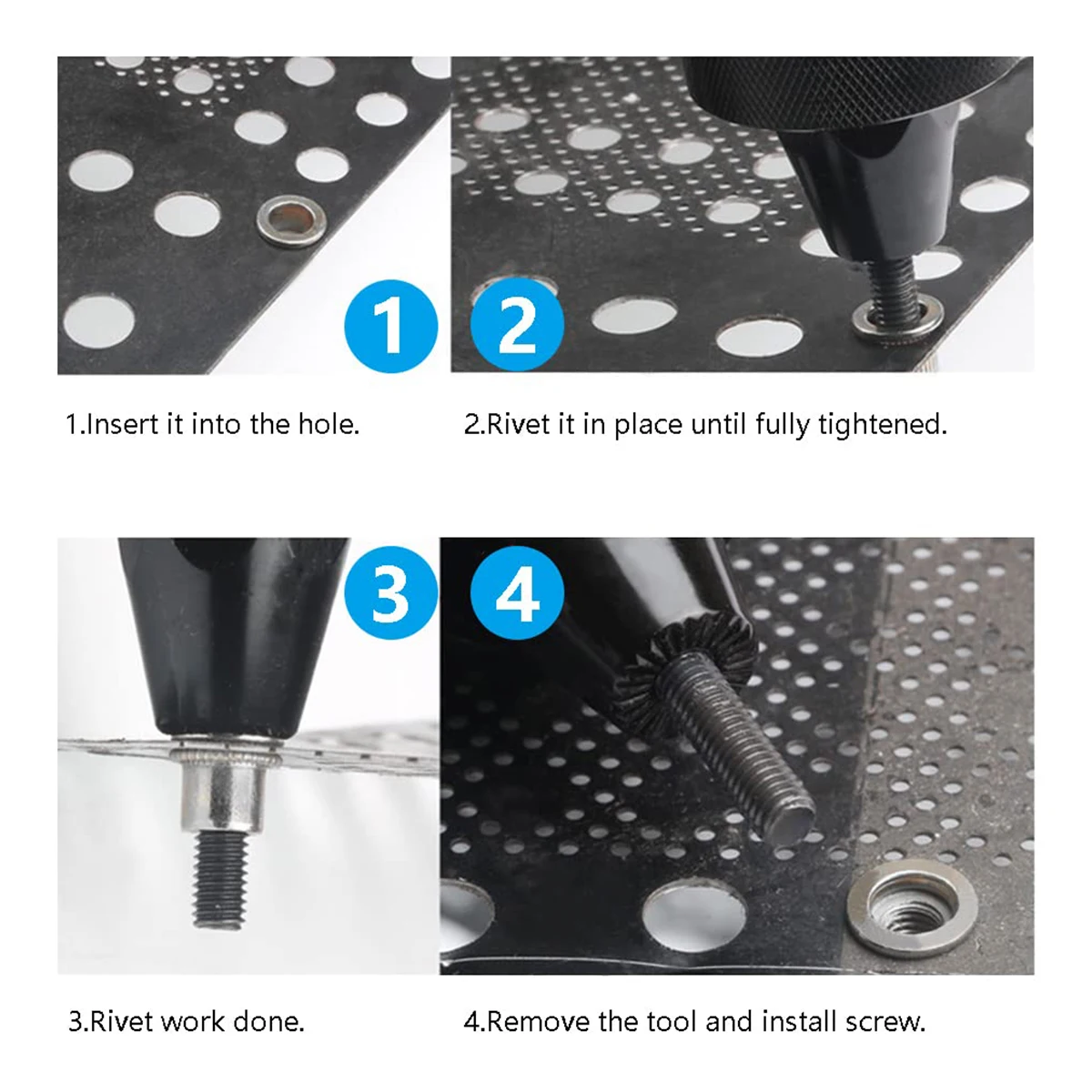 1

2

1.Insert it into the hole.

2.Rivet it in place until fully tightened.

3

4

3.Rivet work done.

4.Remove the tool and install screw.