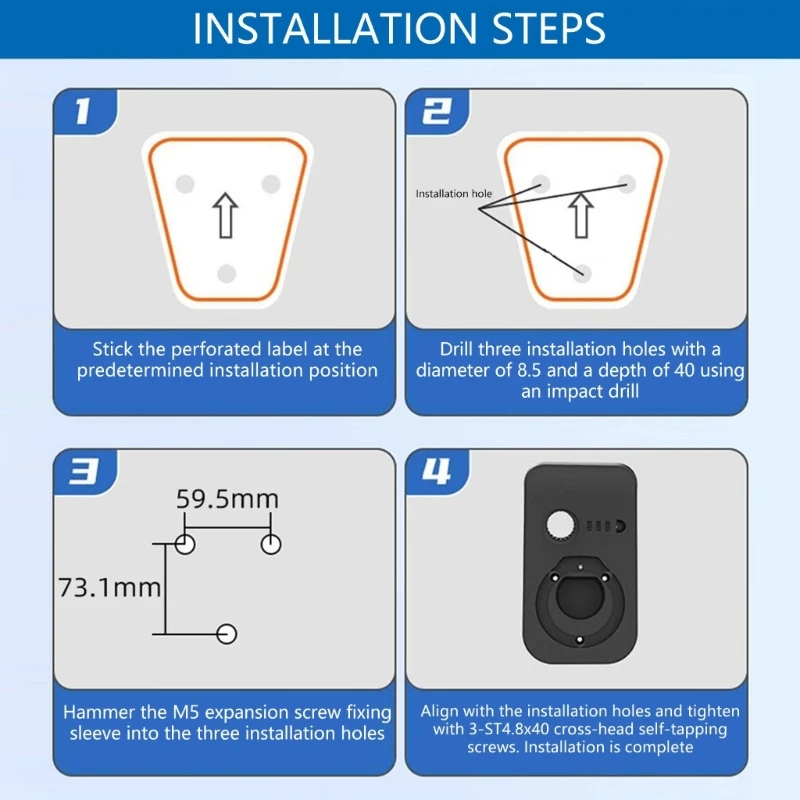 INSTALLATION STEPS

1

Stick the perforated label at the predetermined installation position

2

Installation hole

Drill three installation holes with a diameter of 8.5 and a depth of 40 using an impact drill

3

59.5mm

73.1mm

Hammer the M5 expansion screw fixing sleeve into the three installation holes

4

Align with the installation holes and tighten with 3-ST4.8x40 cross-head self-tapping screws. Installation is complete