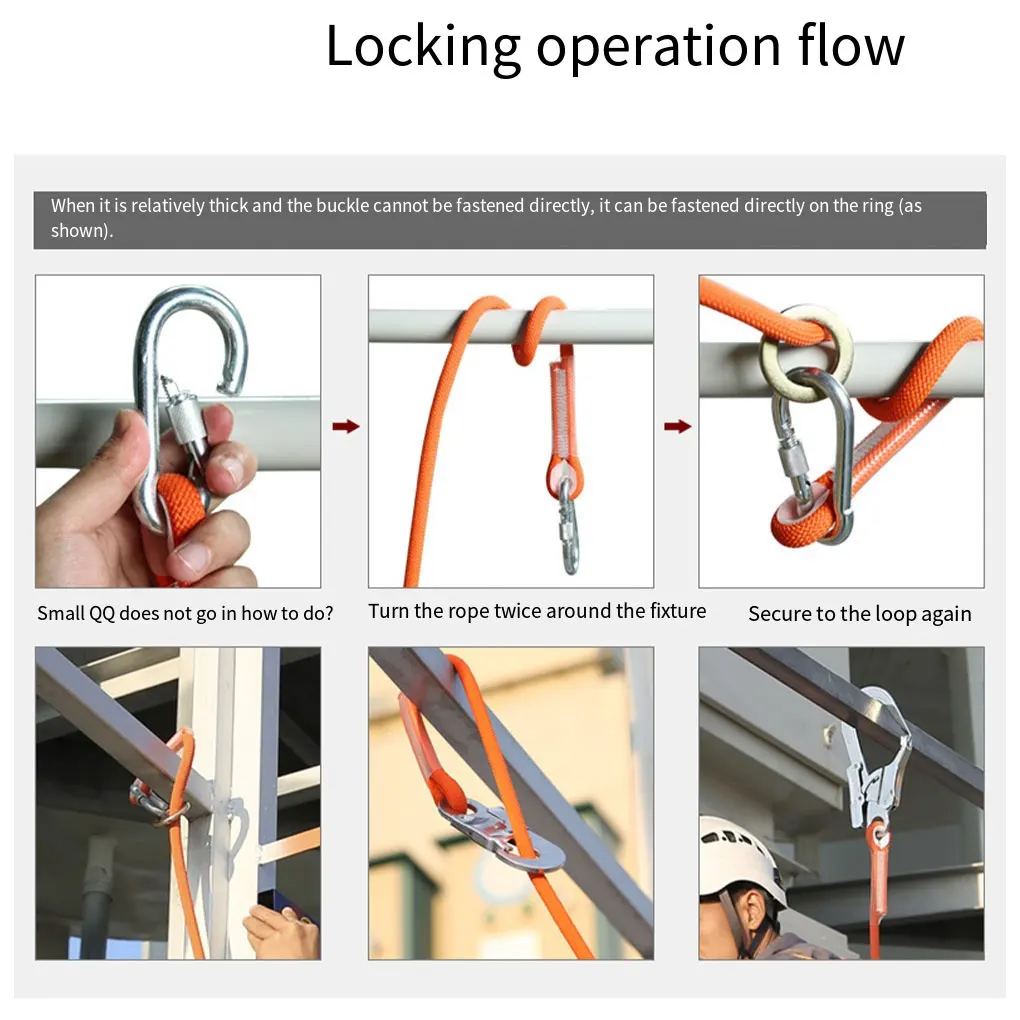 Locking operation flow

When it is relatively thick and the buckle cannot be fastened directly, it can be fastened directly on the ring (as shown).

Small QQ does not go in how to do?

Turn the rope twice around the fixture

Secure to the loop again