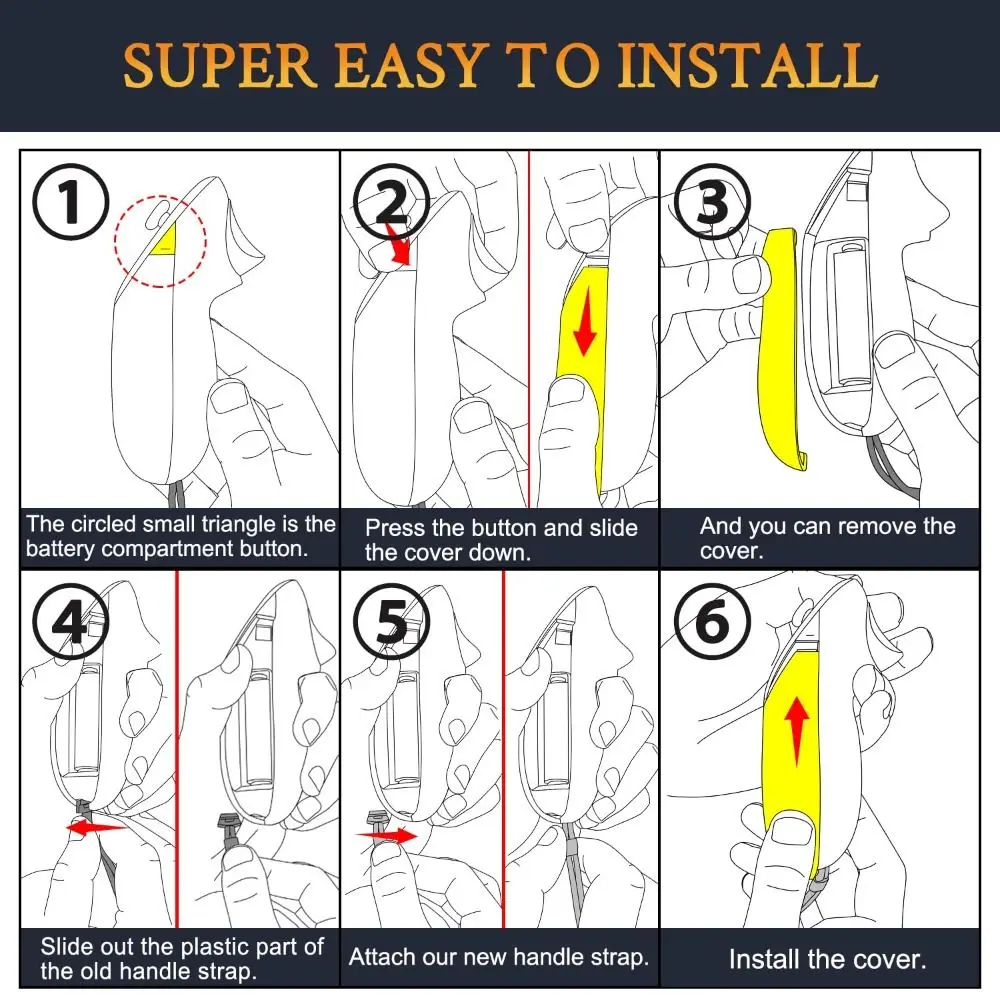 SUPER EASY TO INSTALL

①

The circled small triangle is the battery compartment button.

②

Press the button and slide the cover down.

③

And you can remove the cover.

④

Slide out the plastic part of the old handle strap.

⑤

Attach our new handle strap.

⑥

Install the cover.