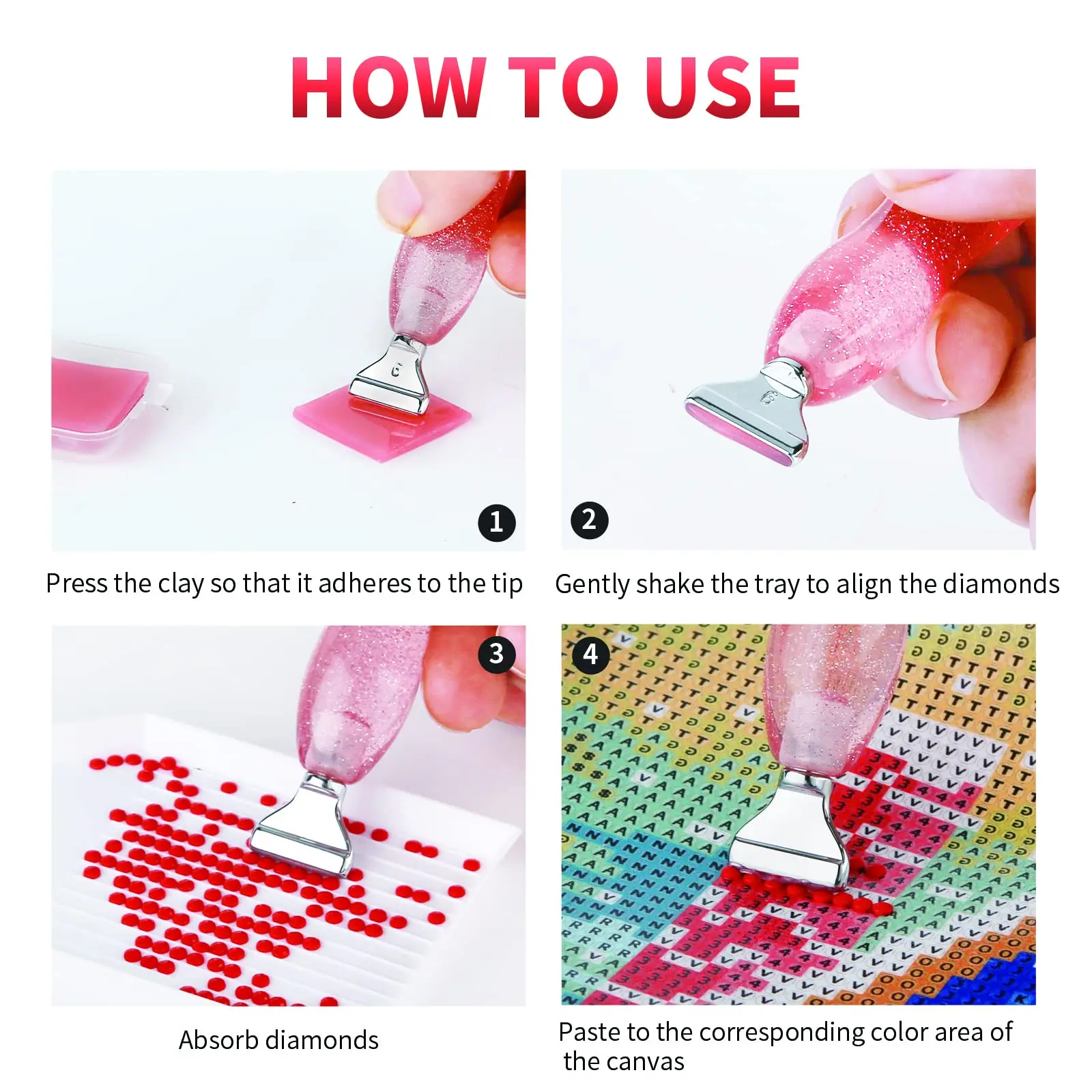 HOW TO USE

1

Press the clay so that it adheres to the tip

2

Gently shake the tray to align the diamonds

3

Absorb diamonds

4

Paste to the corresponding color area of the canvas