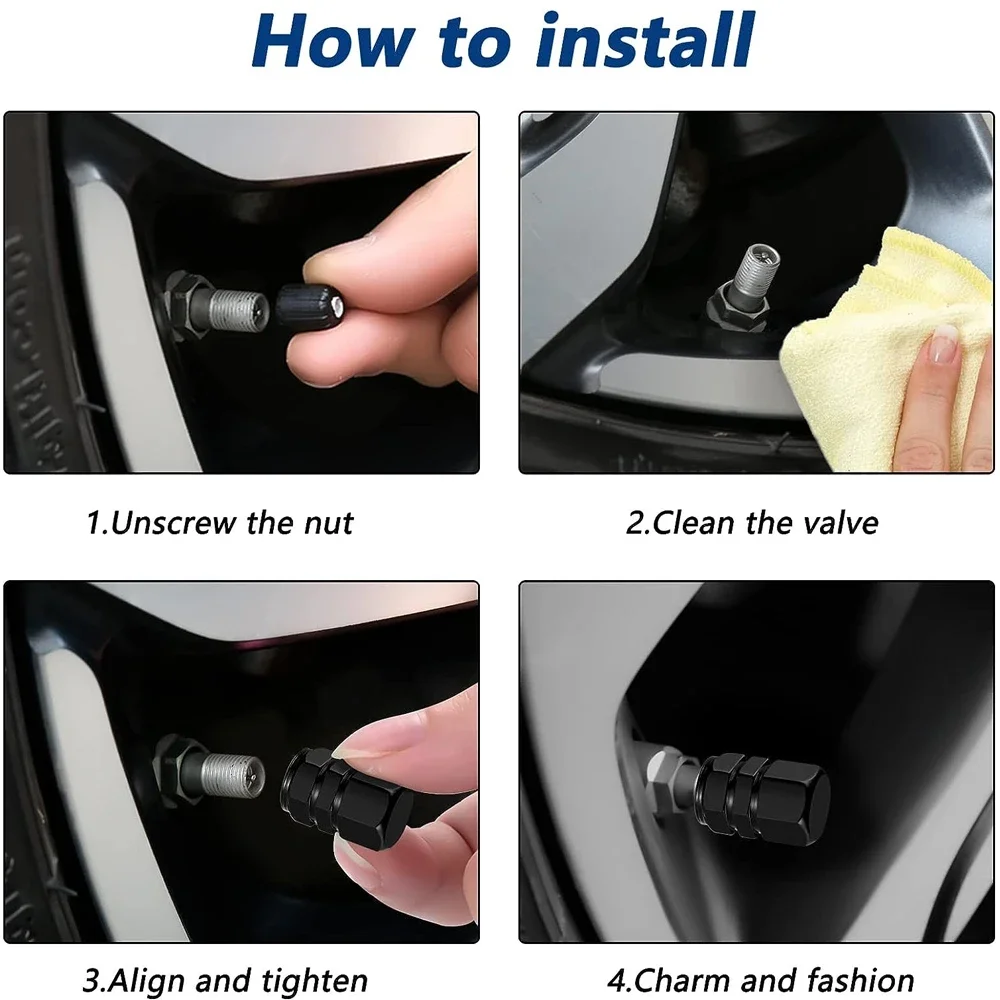 How to install

1.Unscrew the nut

2.Clean the valve

3.Align and tighten

4.Charm and fashion