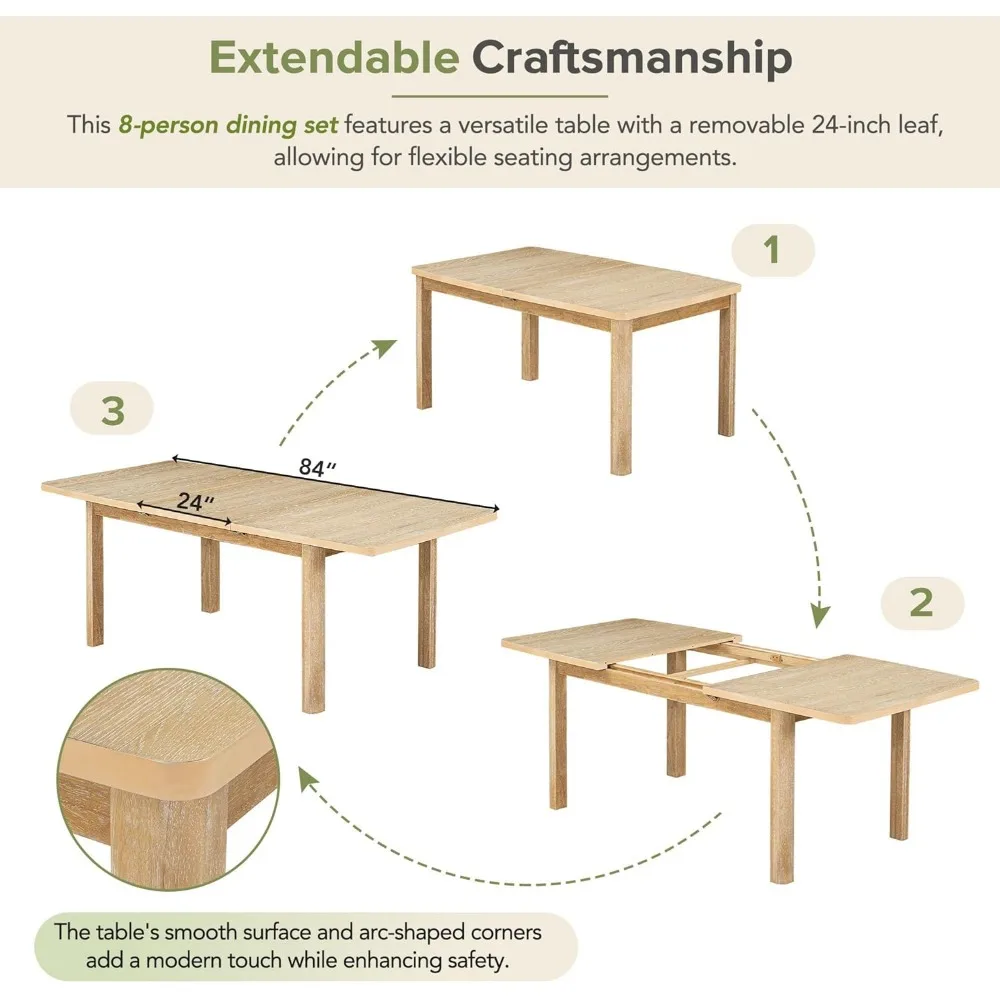 Extendable Craftsmanship

This 8-person dining set features a versatile table with a removable 24-inch leaf, allowing for flexible seating arrangements.

1

3

84″

24″

2

The table's smooth surface and arc-shaped corners add a modern touch while enhancing safety.