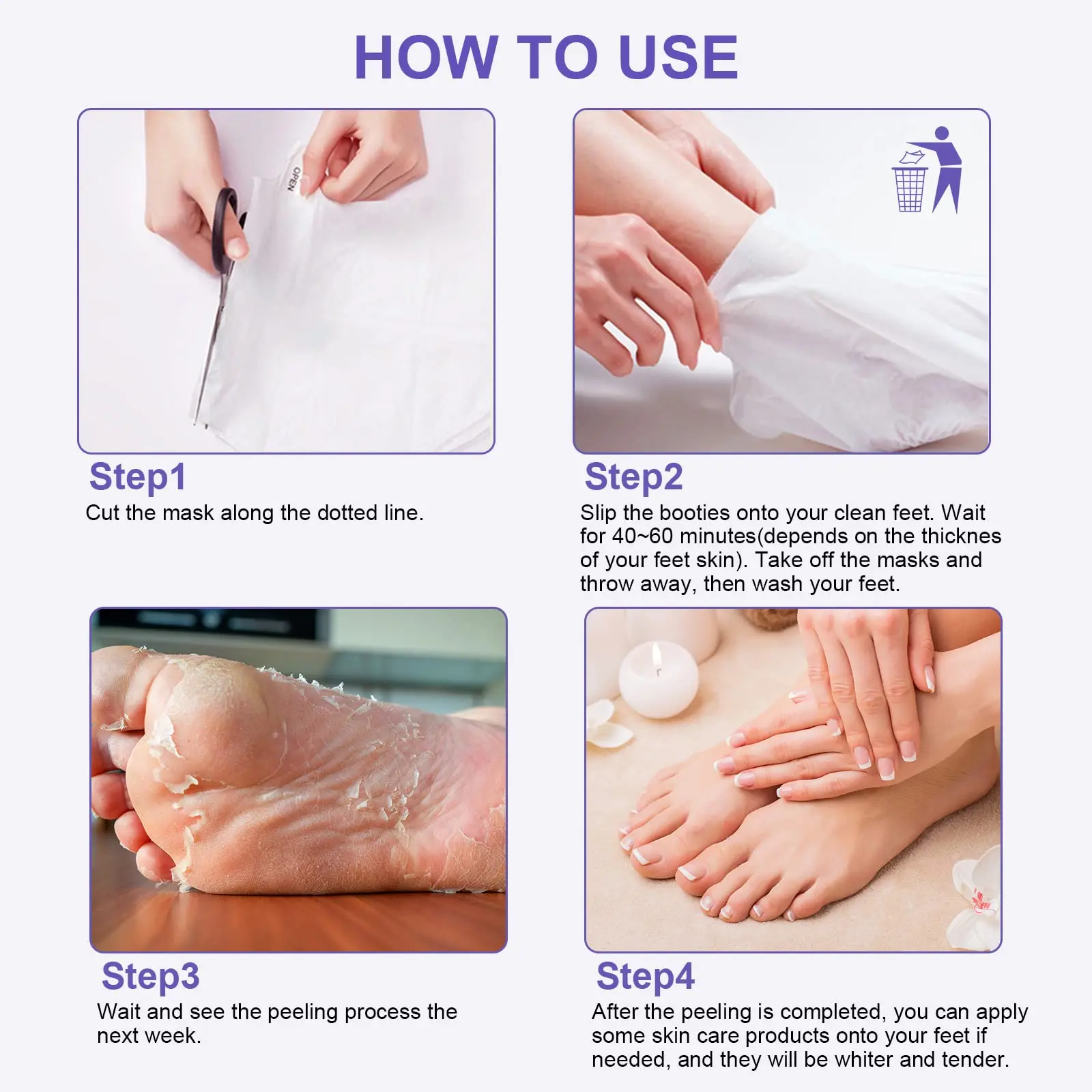 HOW TO USE

OPEN

Step1
Cut the mask along the dotted line.

Step2
Slip the booties onto your clean feet. Wait for 40~60 minutes(depends on the thicknes of your feet skin). Take off the masks and throw away, then wash your feet.

Step3
Wait and see the peeling process the next week.

Step4
After the peeling is completed, you can apply some skin care products onto your feet if needed, and they will be whiter and tender.