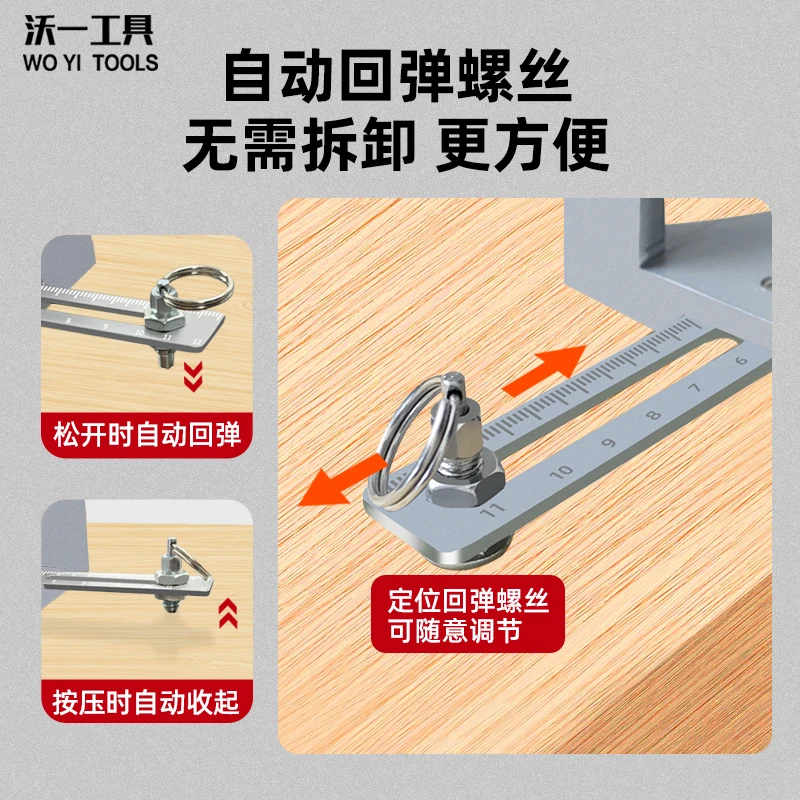 沃一工具
WO YI TOOLS

自动回弹螺丝
无需拆卸 更方便

8 9 10 11 12

松开时自动回弹

按压时自动收起

6 7 8 9 10 11

定位回弹螺丝
可随意调节