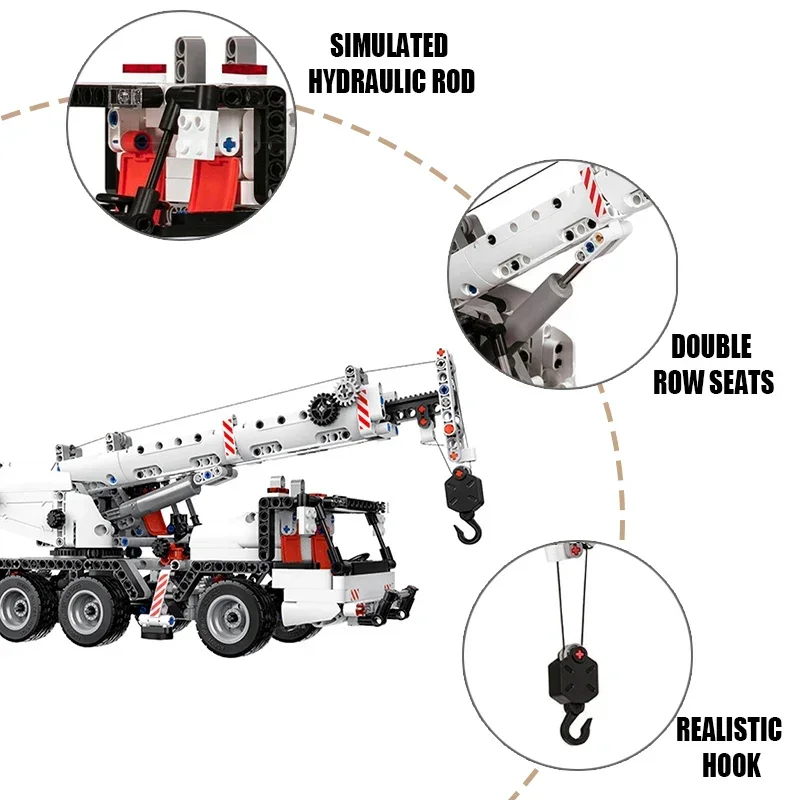 SIMULATED HYDRAULIC ROD

DOUBLE ROW SEATS

REALISTIC HOOK